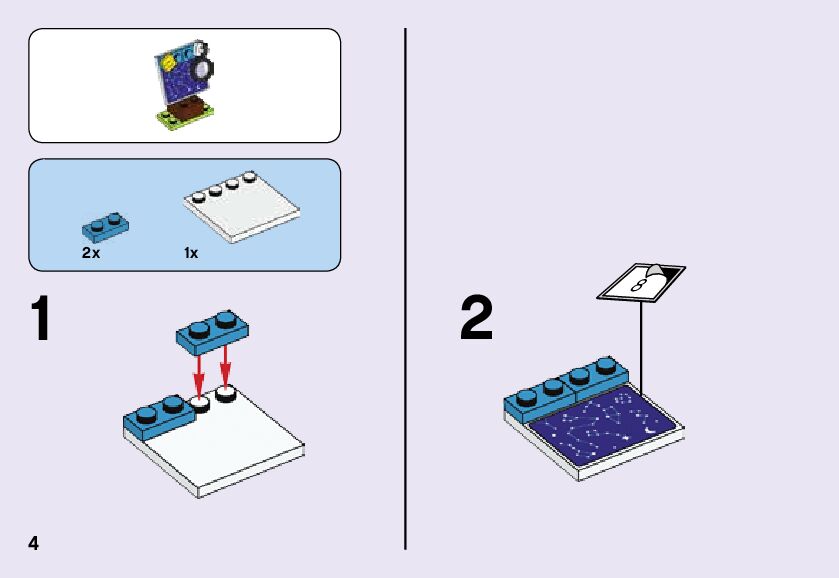 2x
1x

1

2

8

4