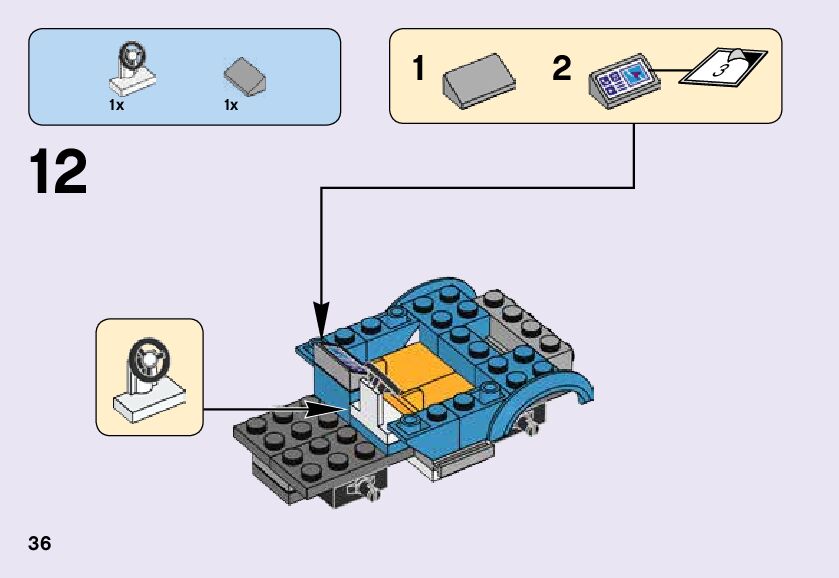 1x 1x

1 2 3

12

36