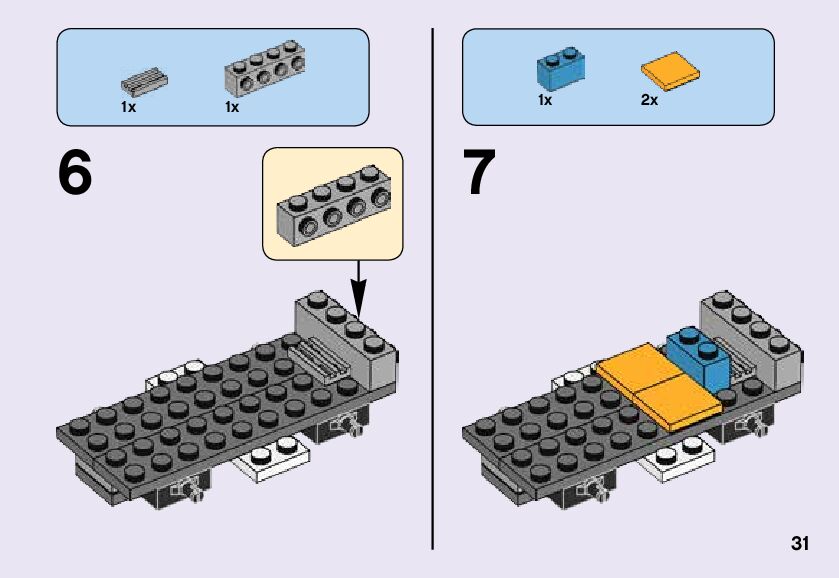 1x 1x

6

1x 2x

7

31