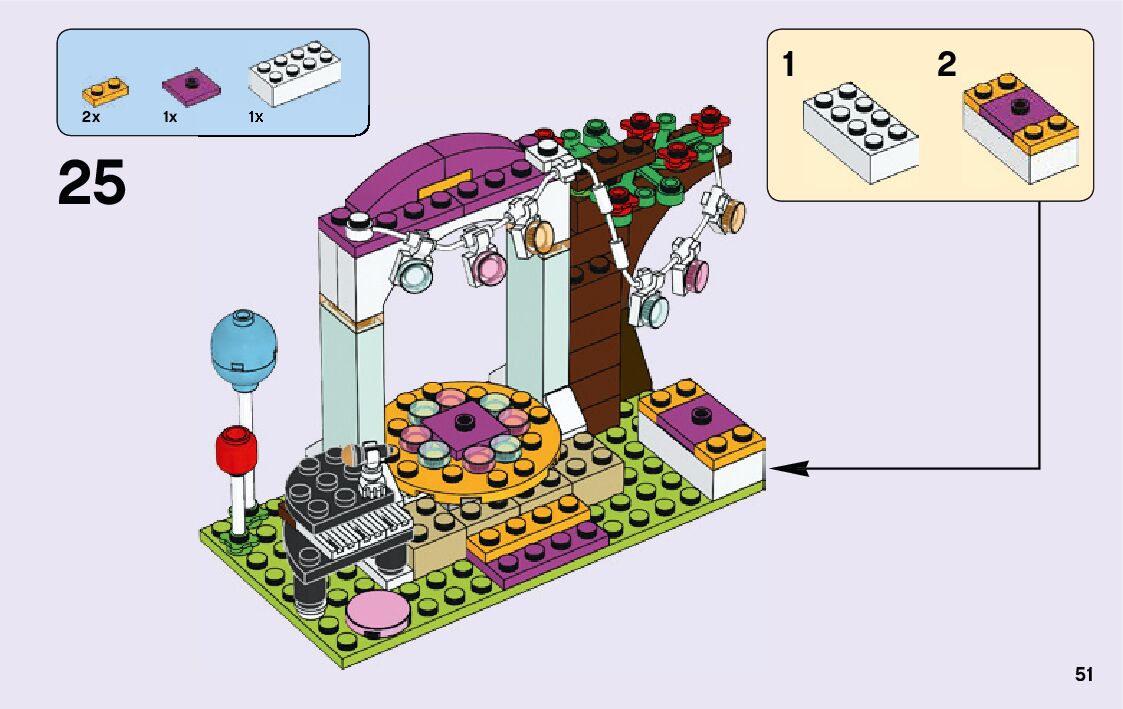 2x 1x 1x

25

1 2

51