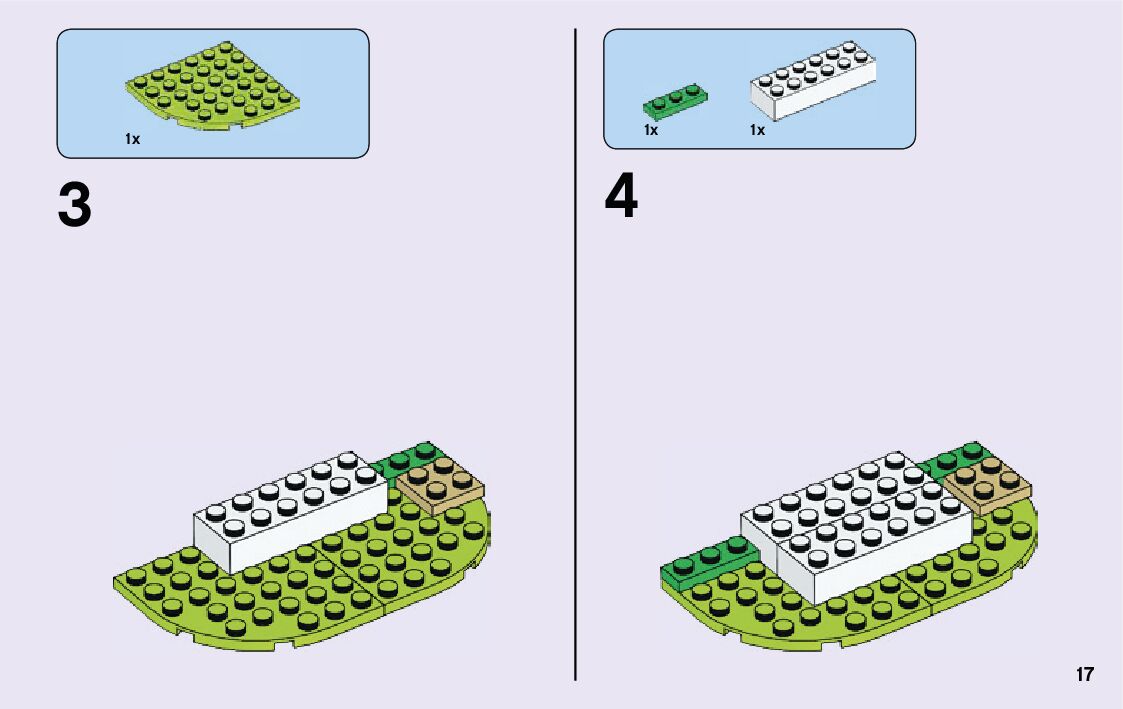 1x

3

1x 1x

4

17