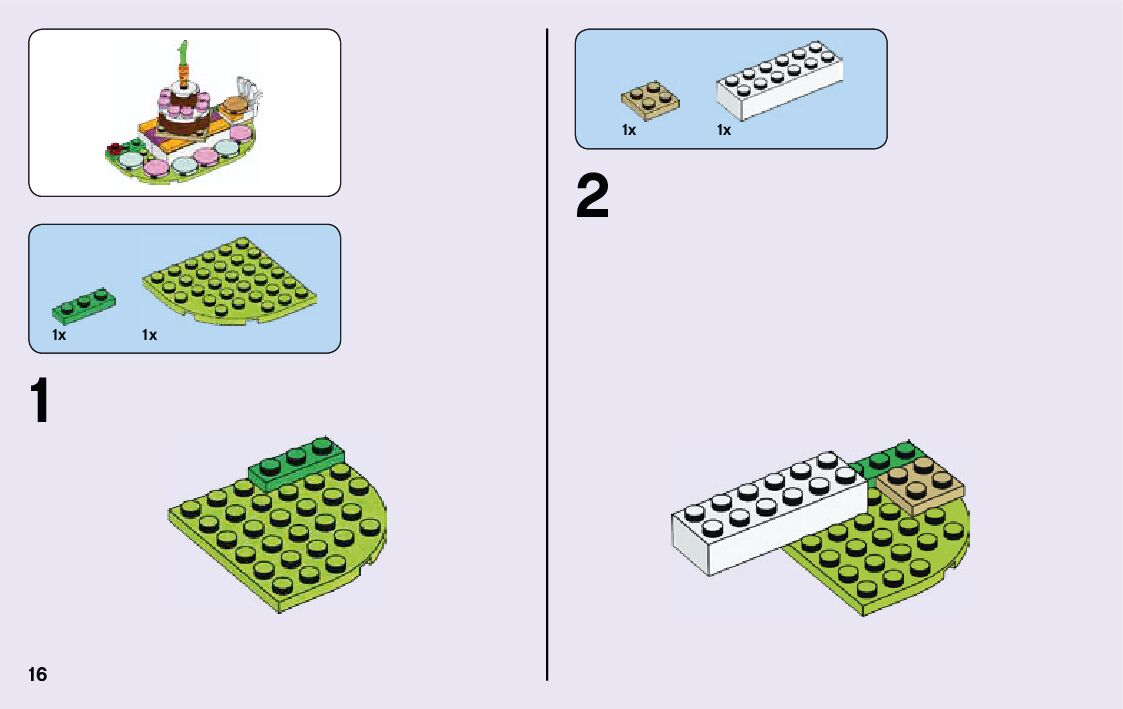 1x 1x

1

16

1x 1x

2