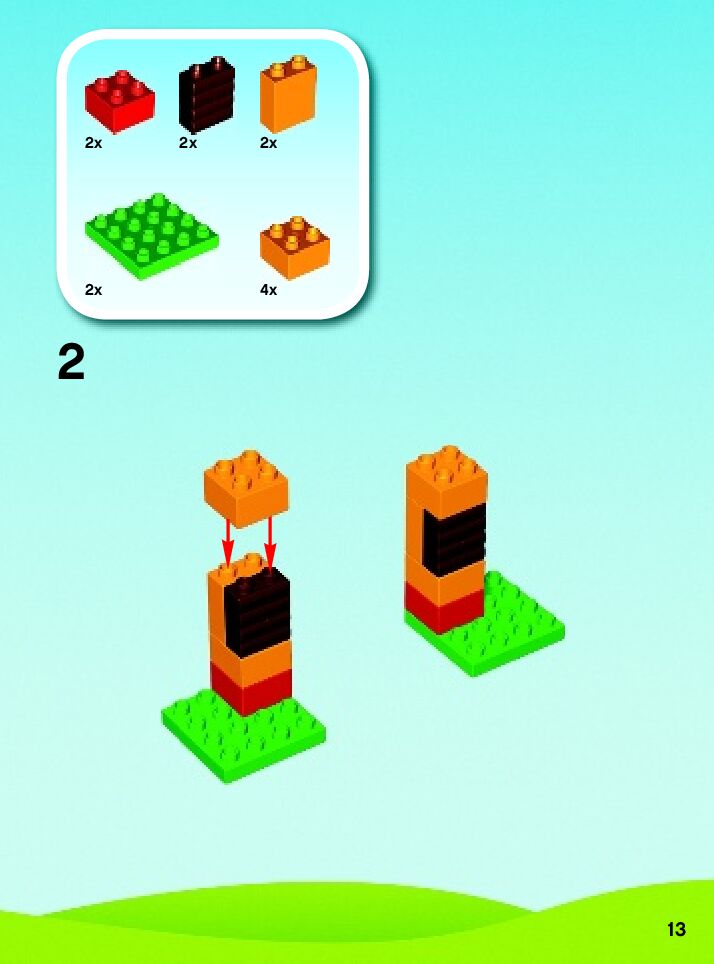 2x 2x 2x

2x 4x

2

13