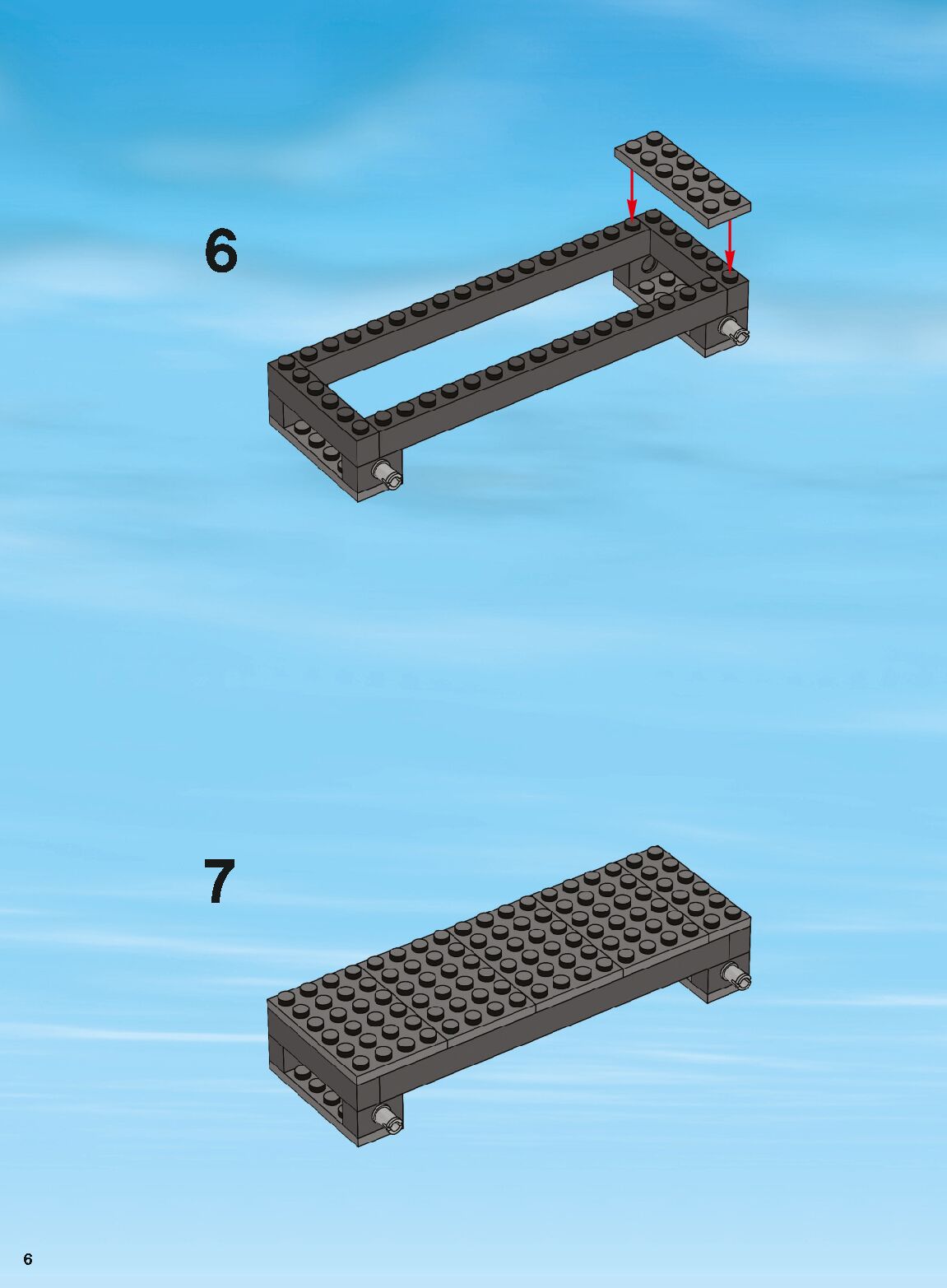 6

7

6