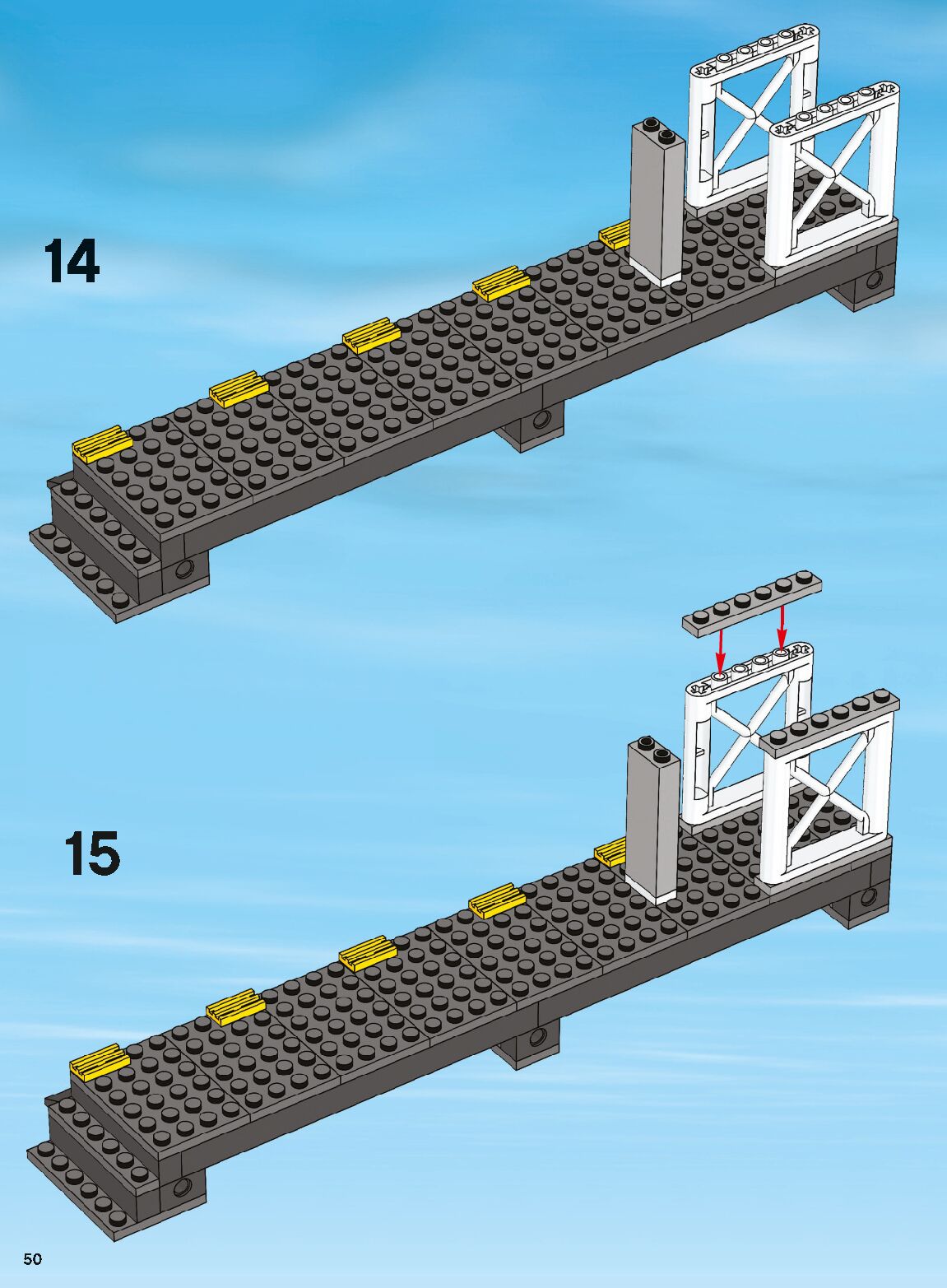 14

15

50