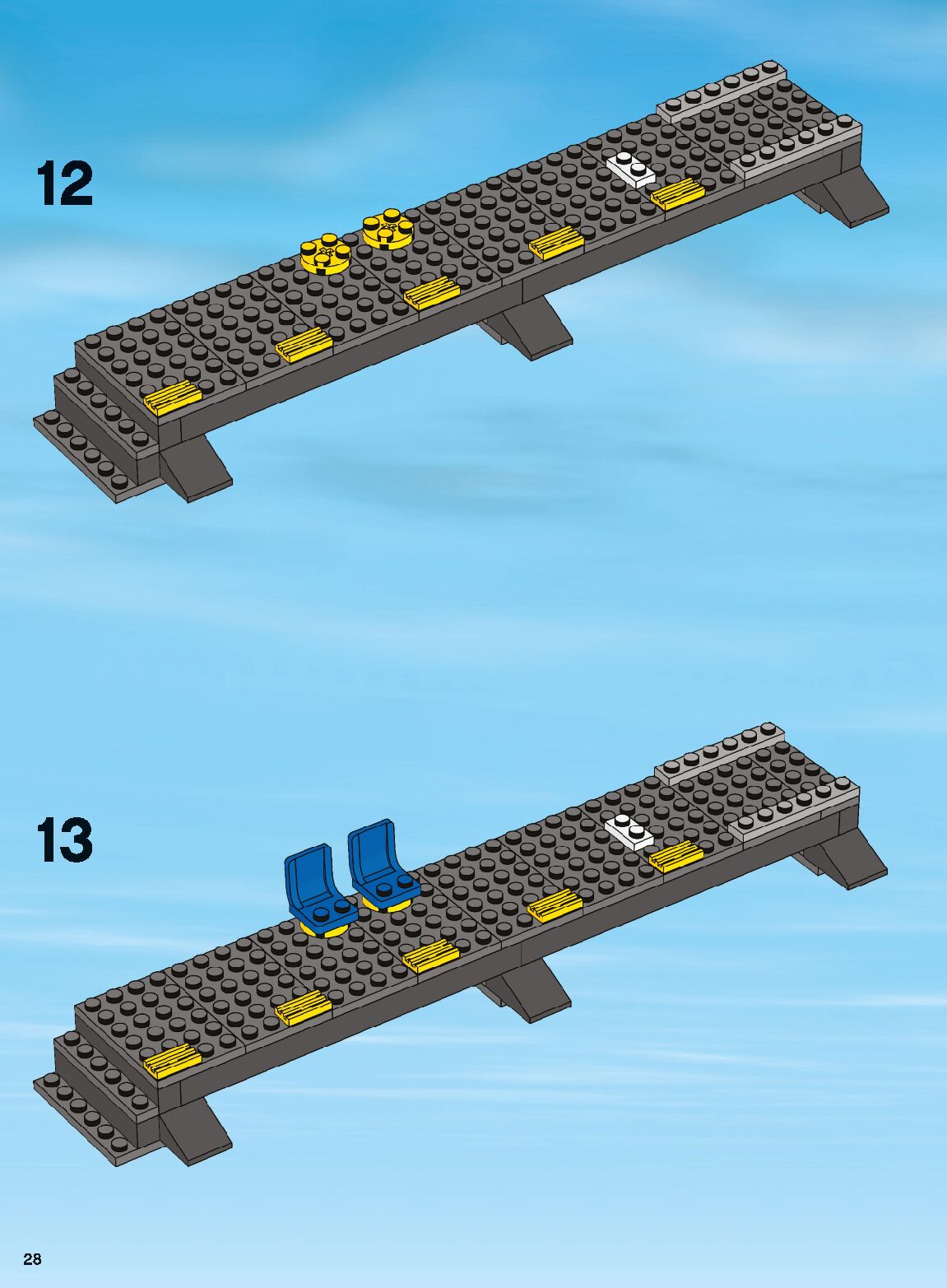 12

13

28