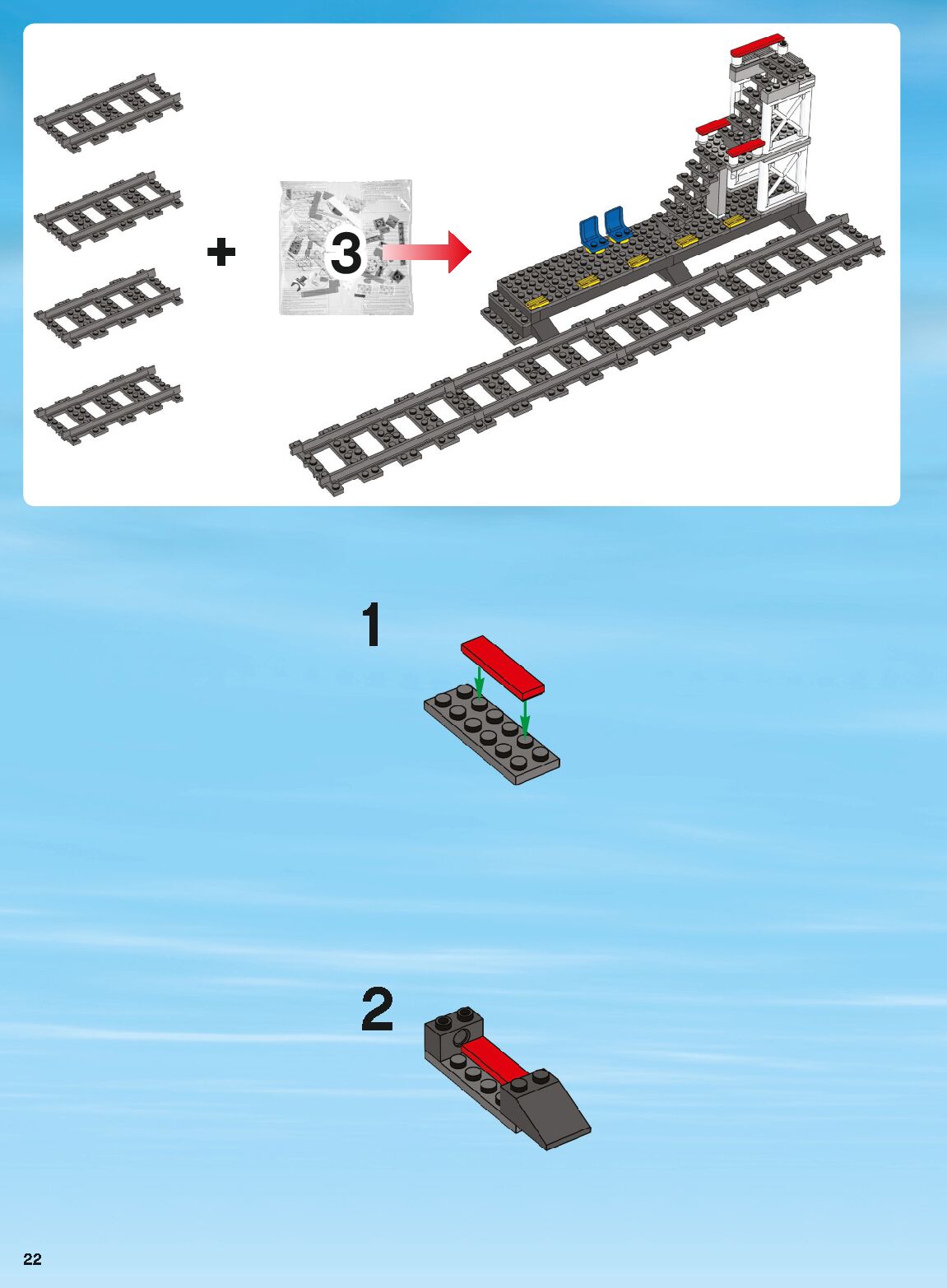 +

3

1

2

22