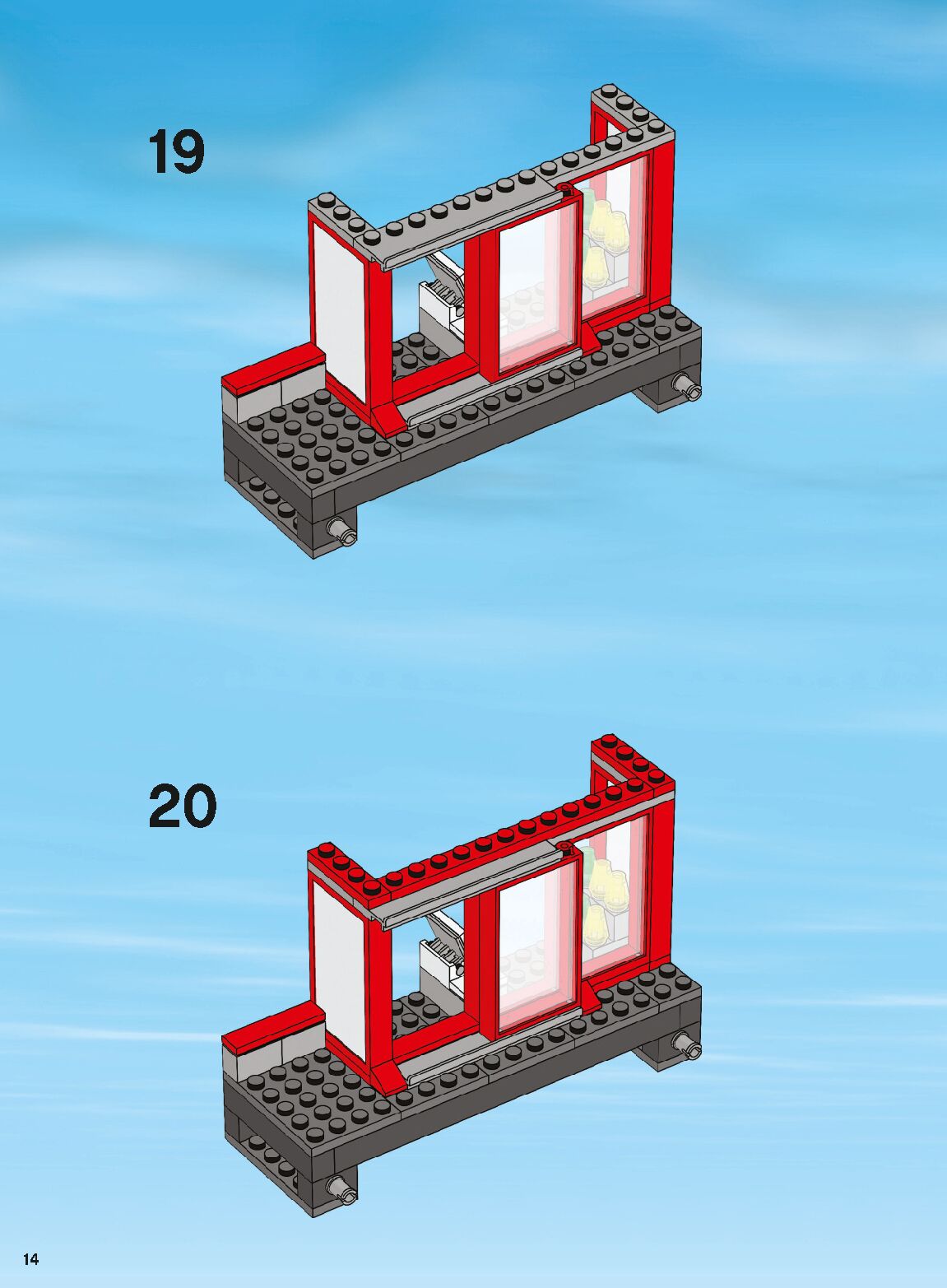 19

20

14