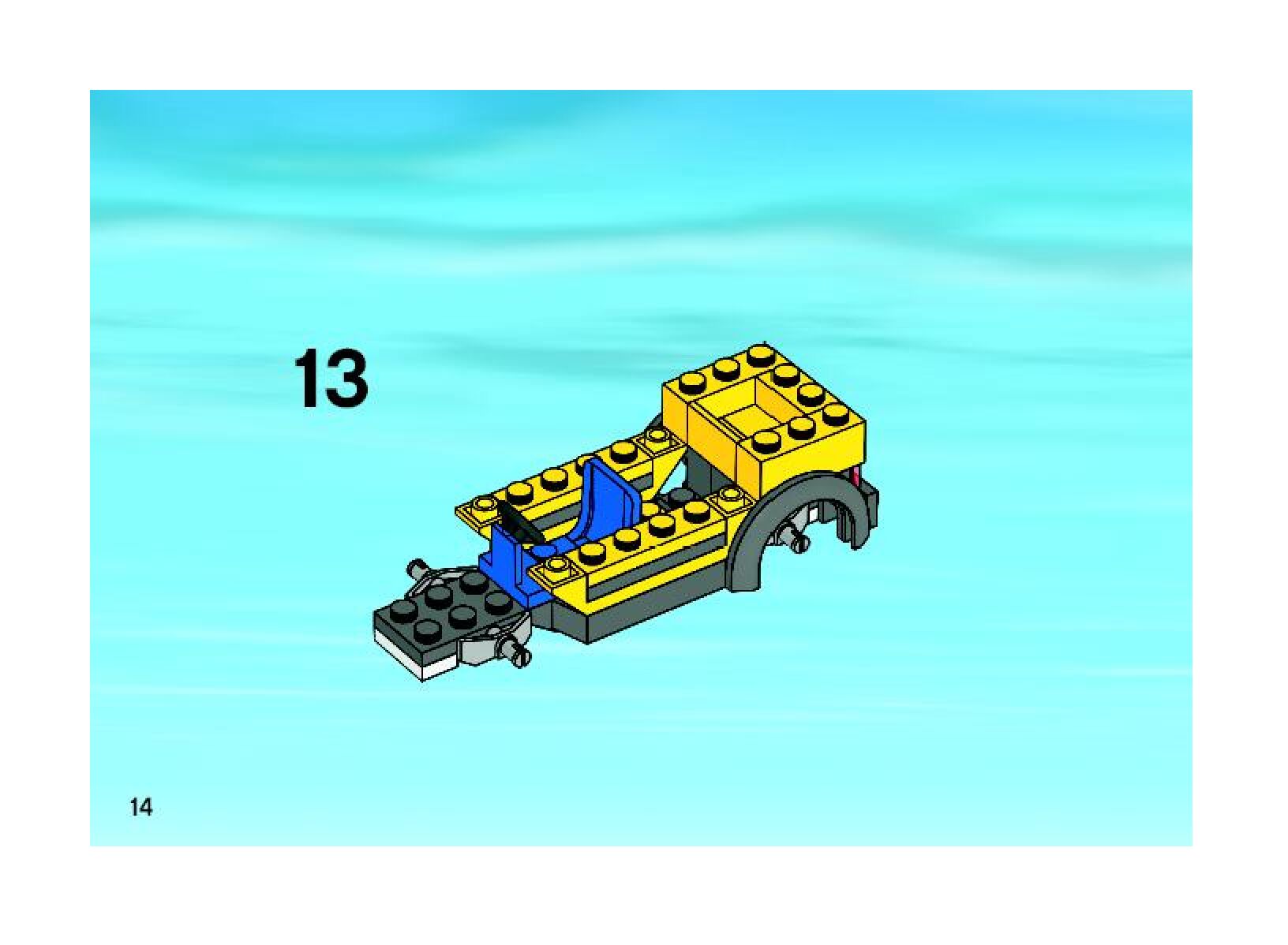 13

14