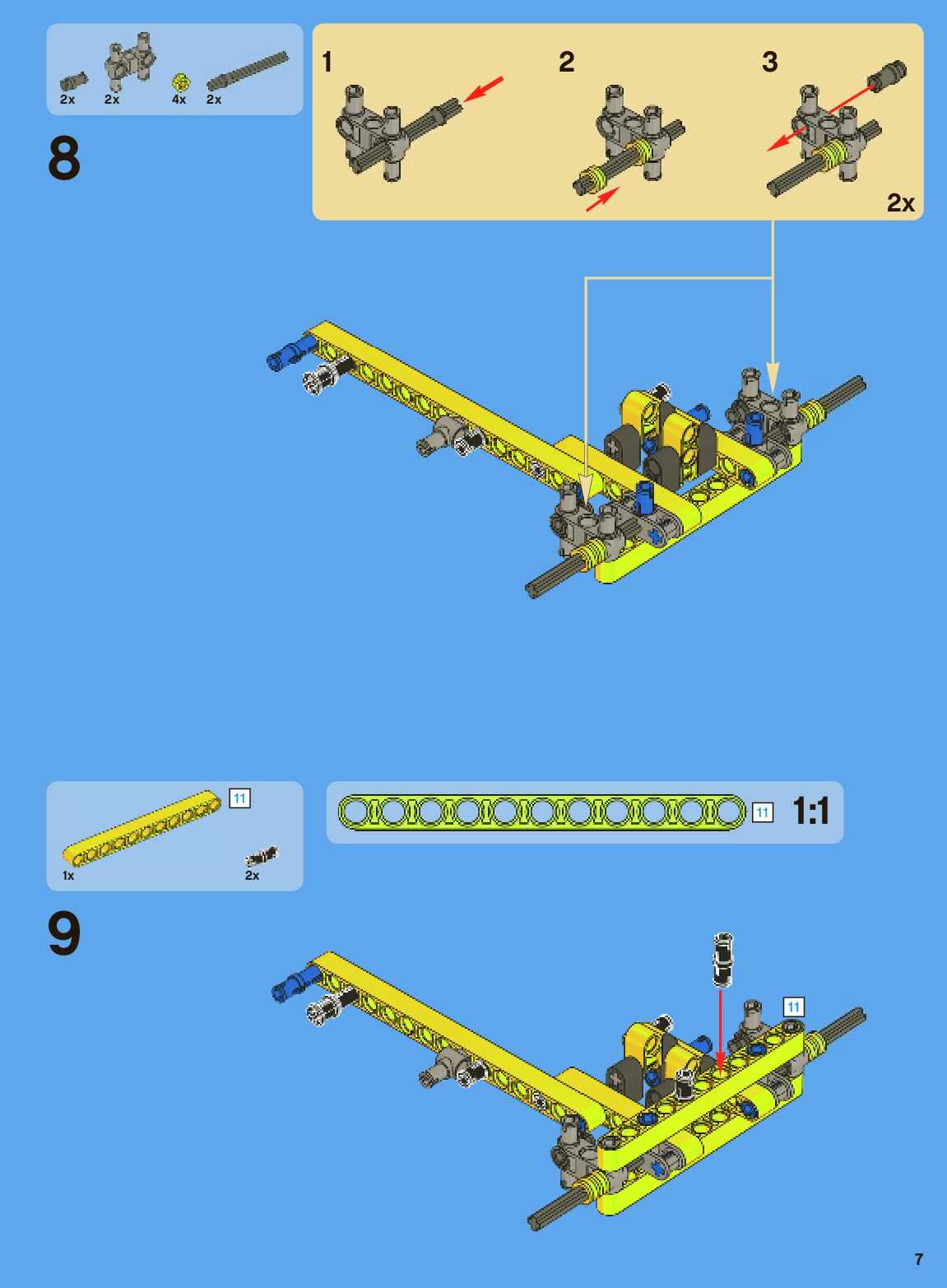 2x 2x 4x 2x

8

1

2

3

2x

11

1x 2x

11 1:1

9

11

7