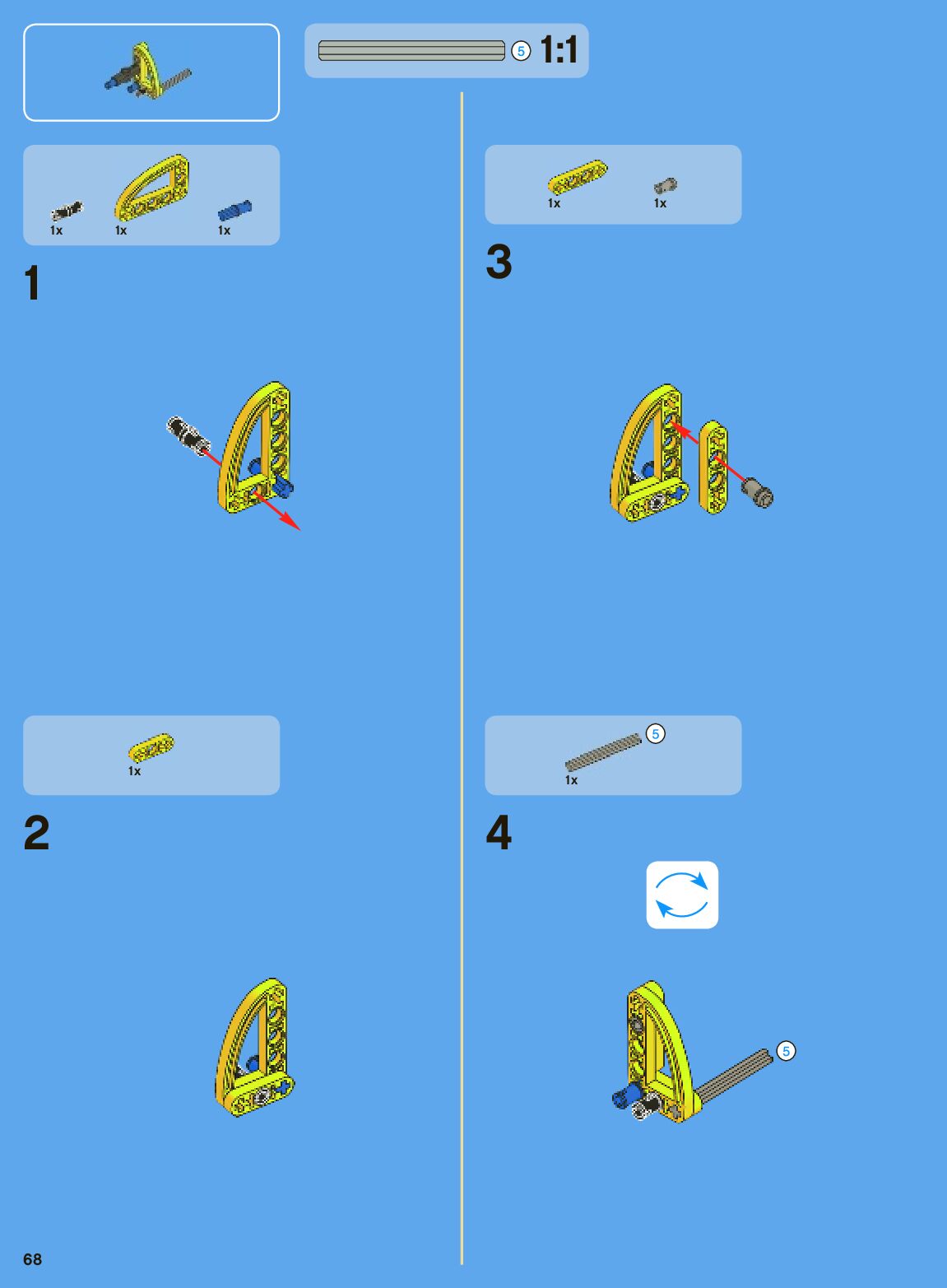 5 1:1

1x 1x 1x

1

1x

2

1x 1x

3

5
1x

4

5

68