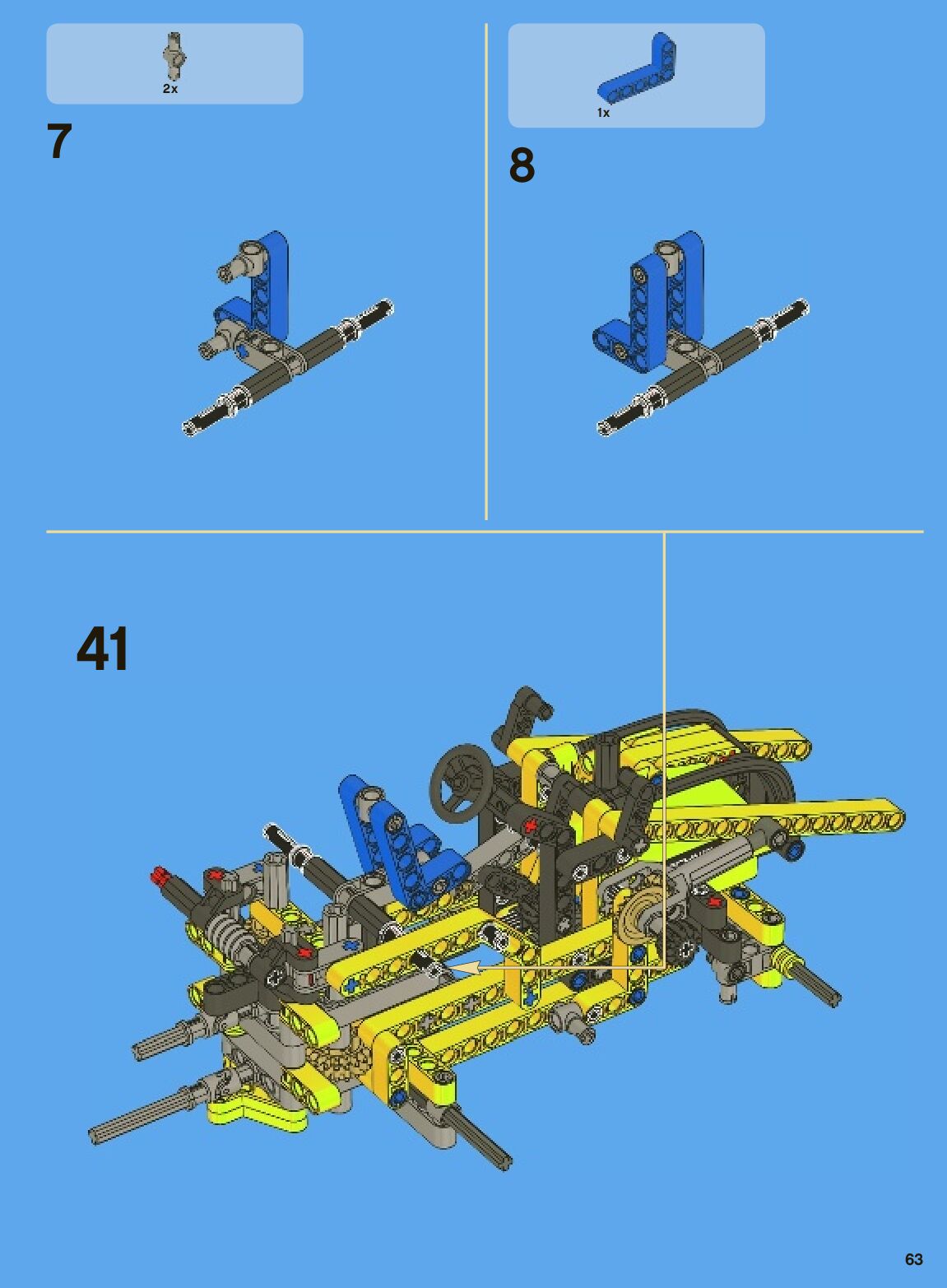 2x

7

1x

8

41

63