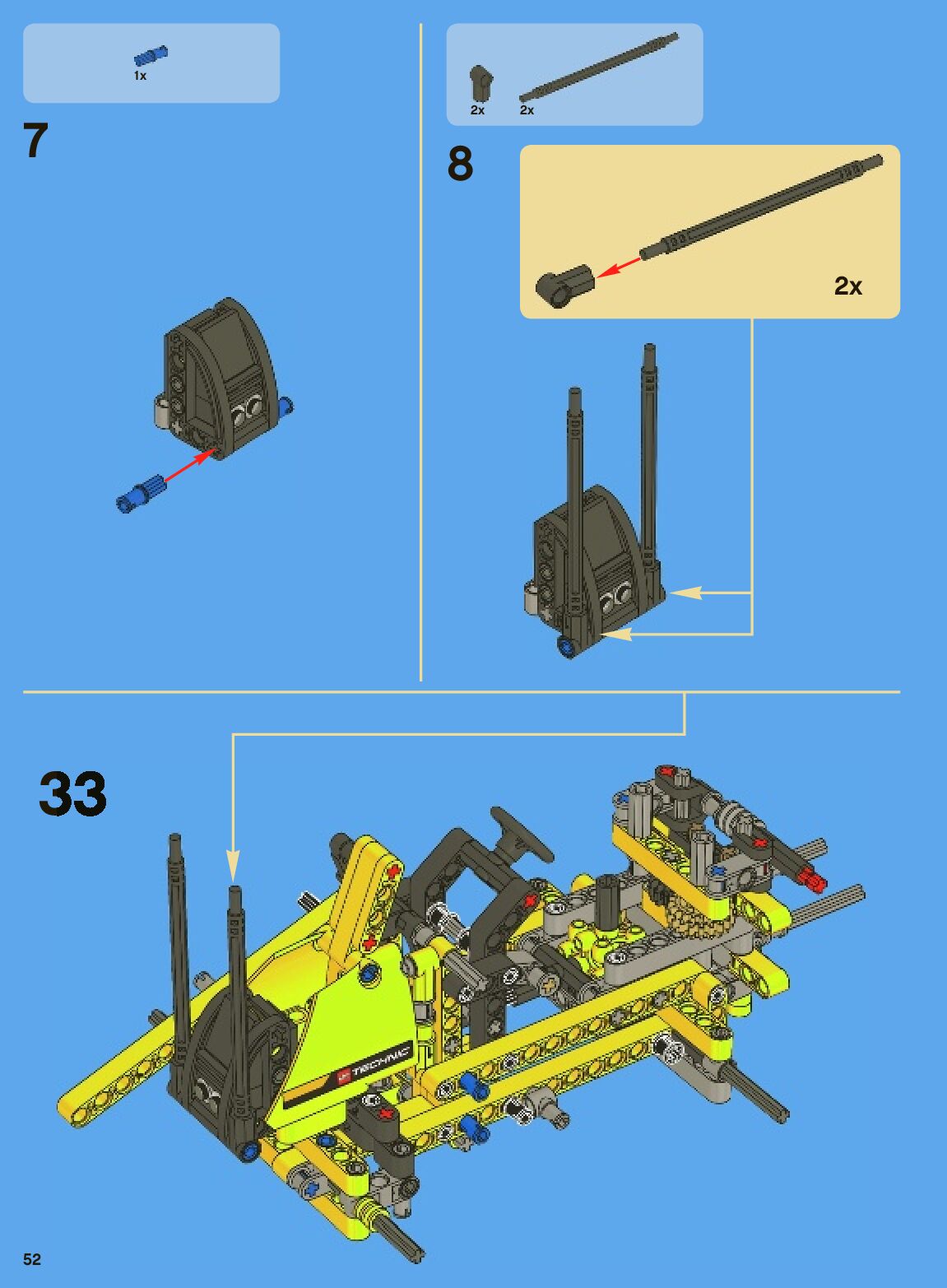 1x

7

2x 2x

8

2x

33

TECHNIC

52