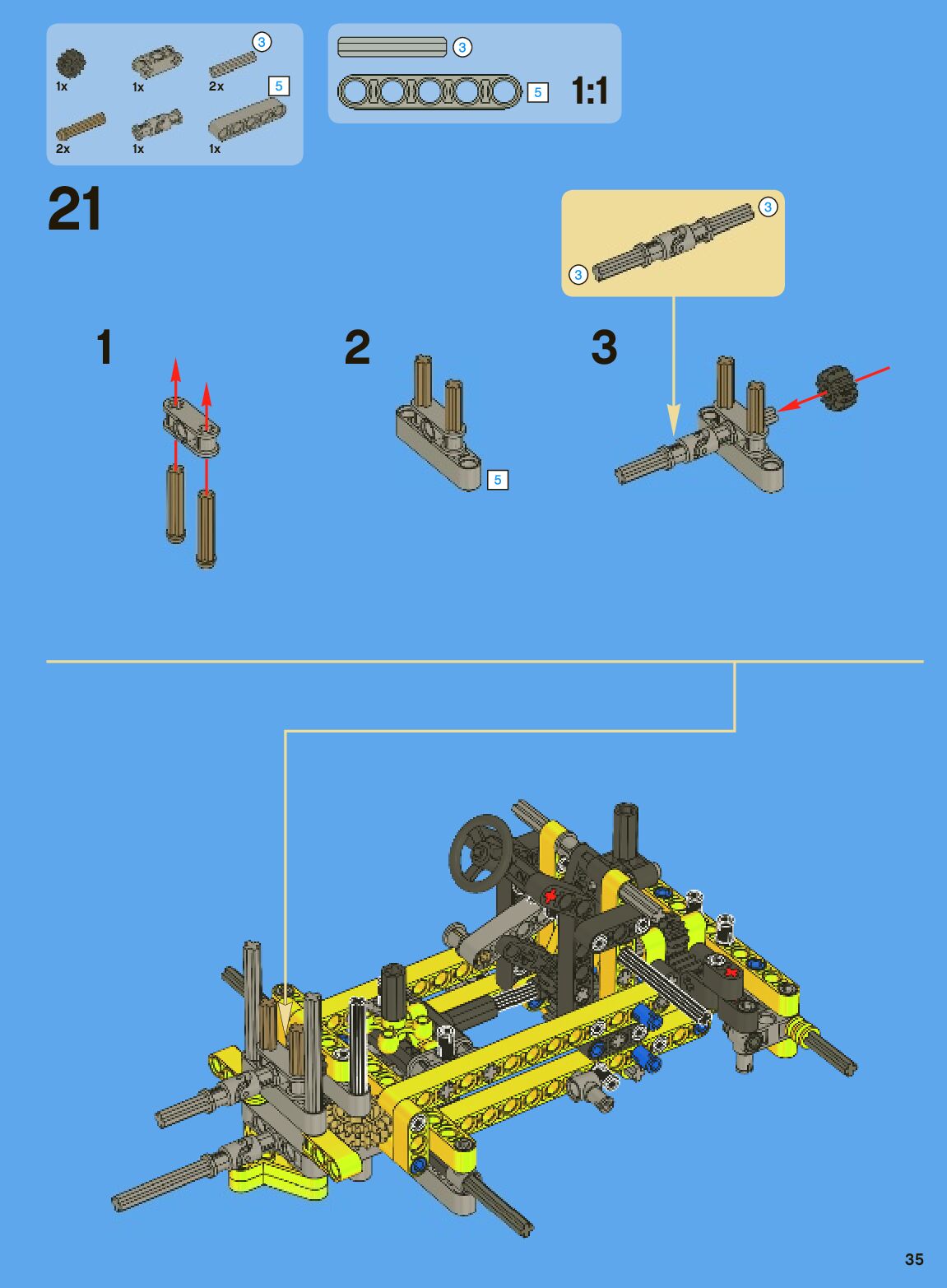 1x
1x
3
2x
5
2x
1x
1x

3
5
1:1

21

3
3

1
2
5
3

35