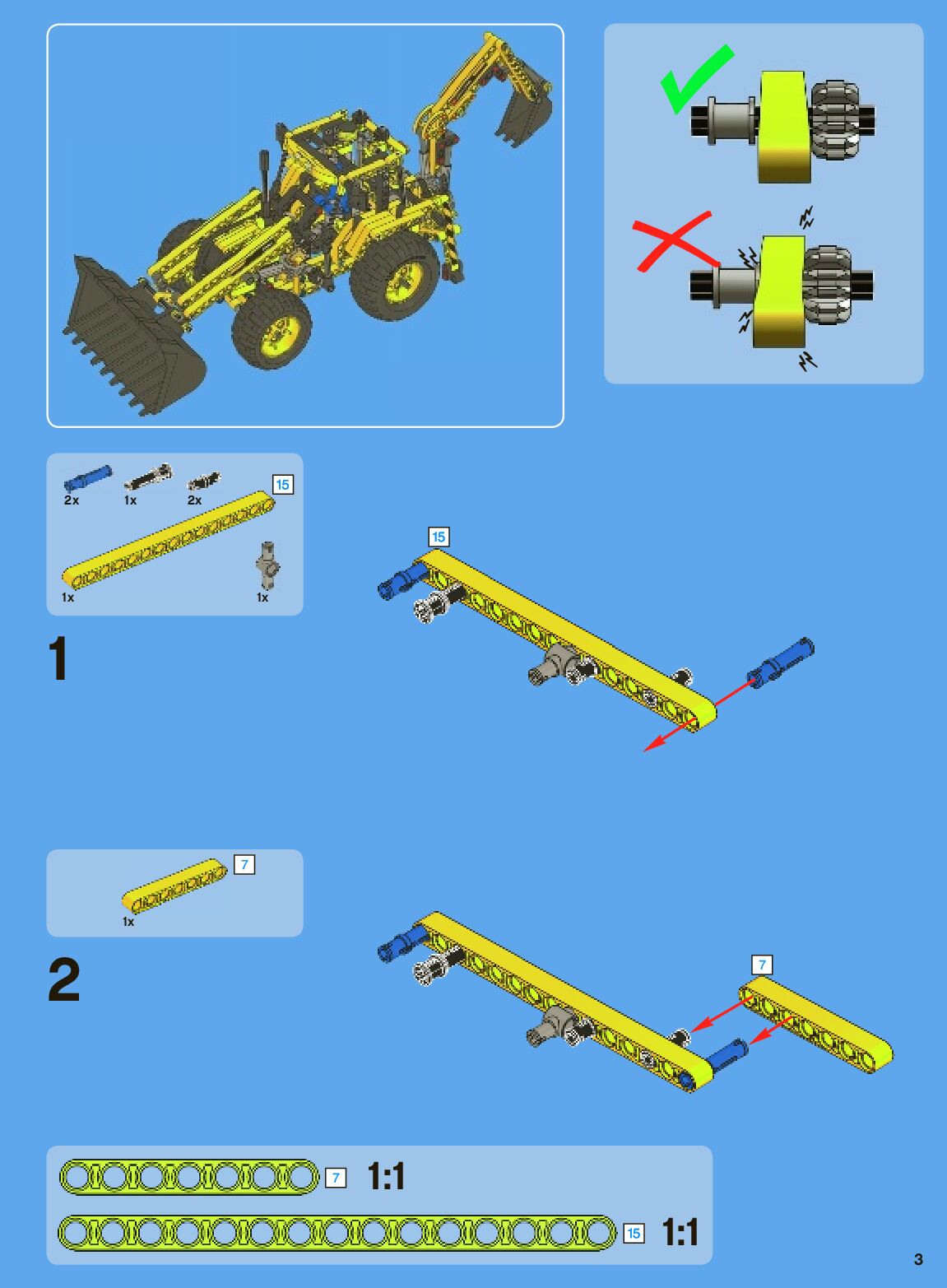 2x 1x 2x 15

1x 1x

1

15

7

1x

2

7

7 1:1

15 1:1

3