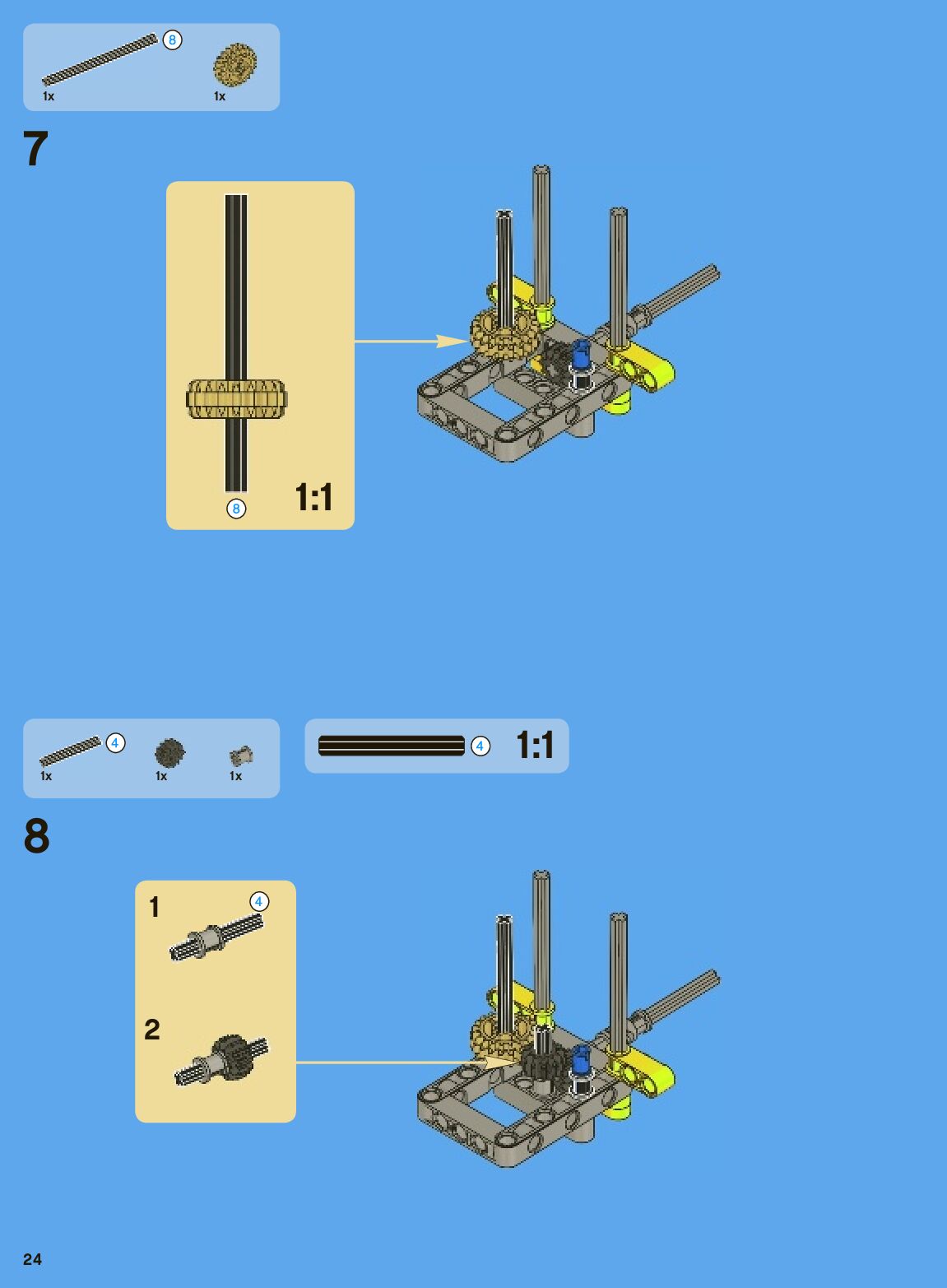 8
1x 1x

7

8
1:1

4
1x 1x 1x

4 1:1

8

1 4

2

24