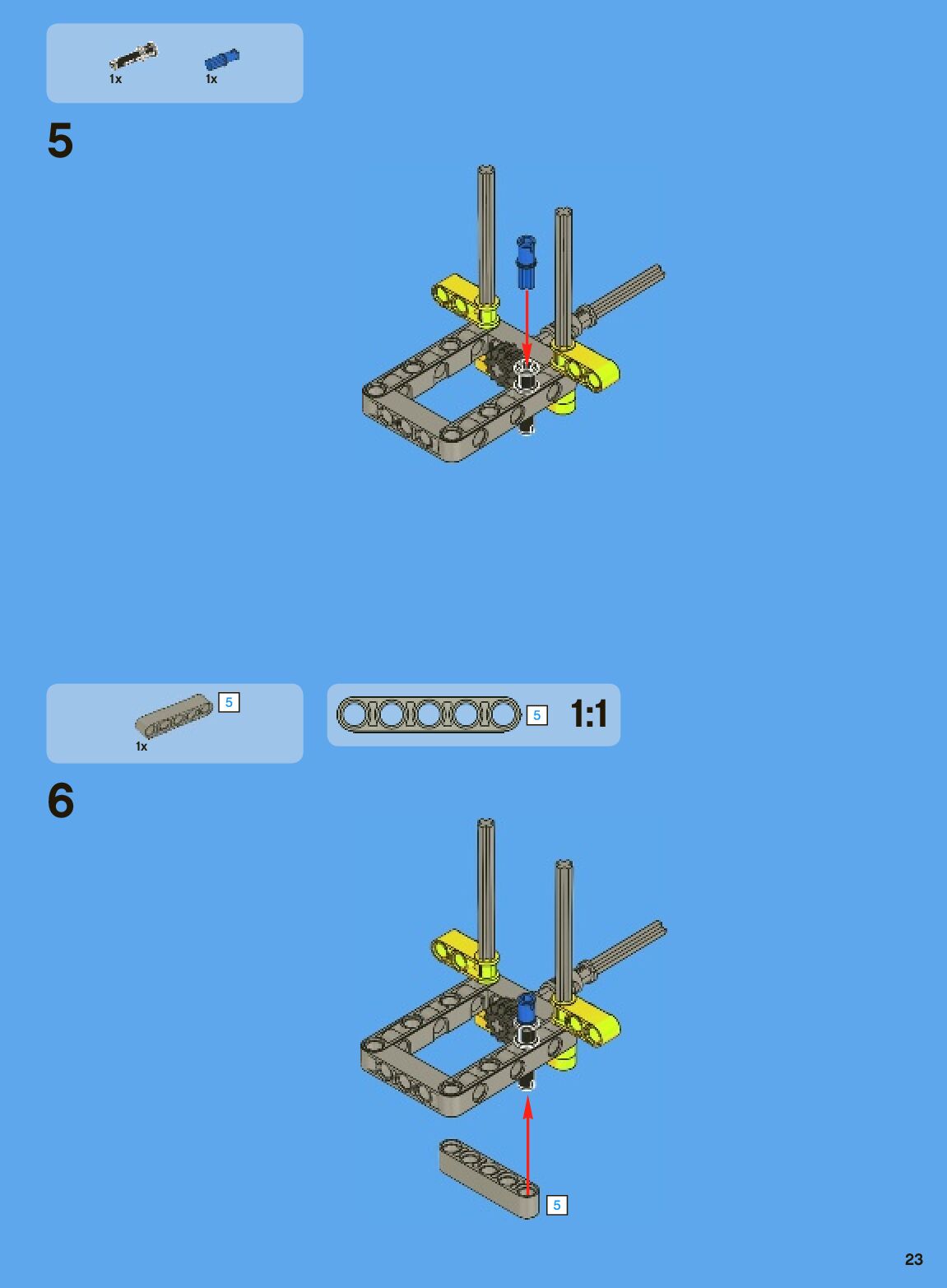 1x 1x

5

5
1x

5 1:1

6

5

23