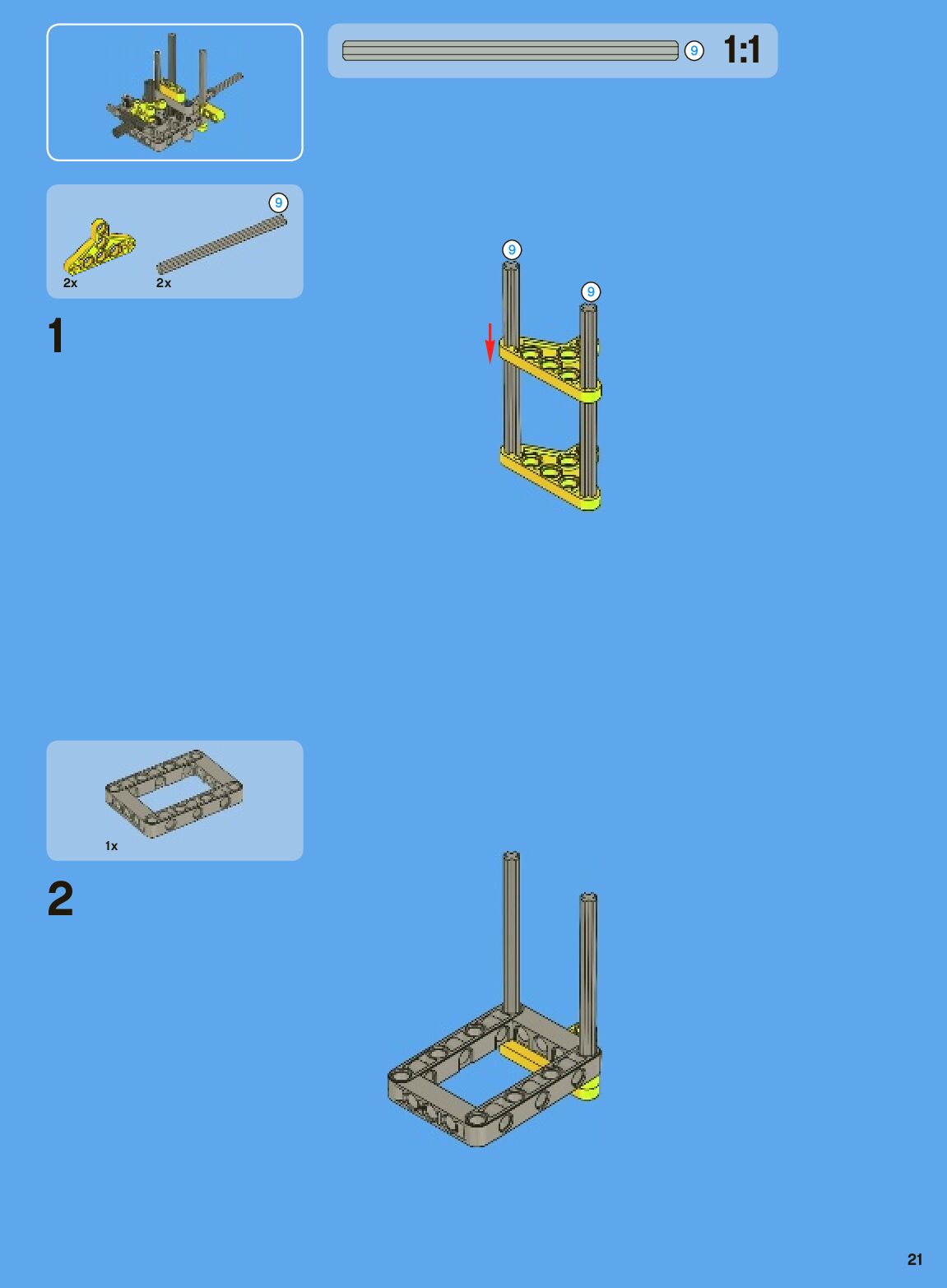 9 1:1

9
2x 2x

1

9
9

1x

2

21