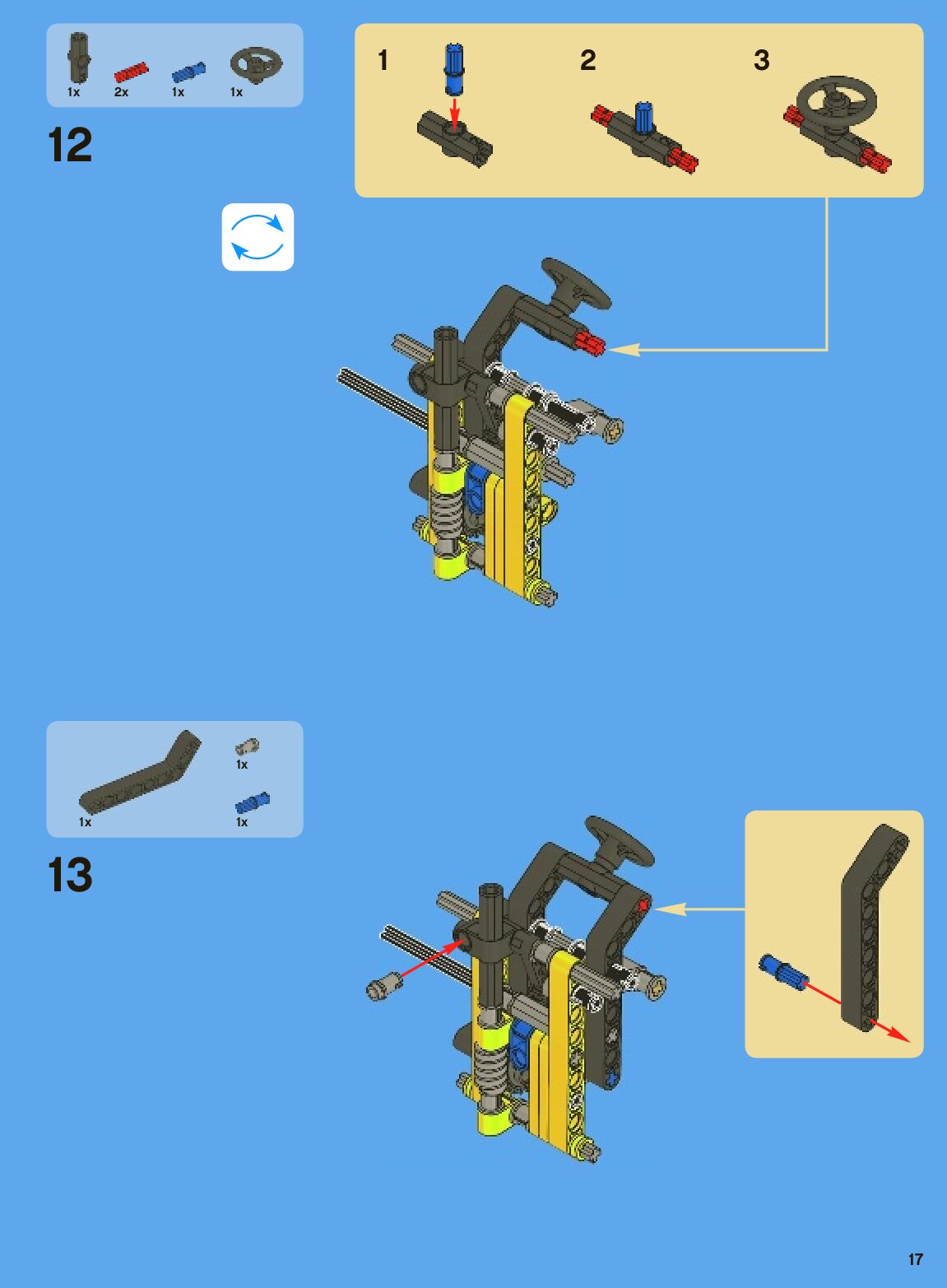 1x 2x 1x 1x

12

1

2

3

1x

1x

1x

13

17