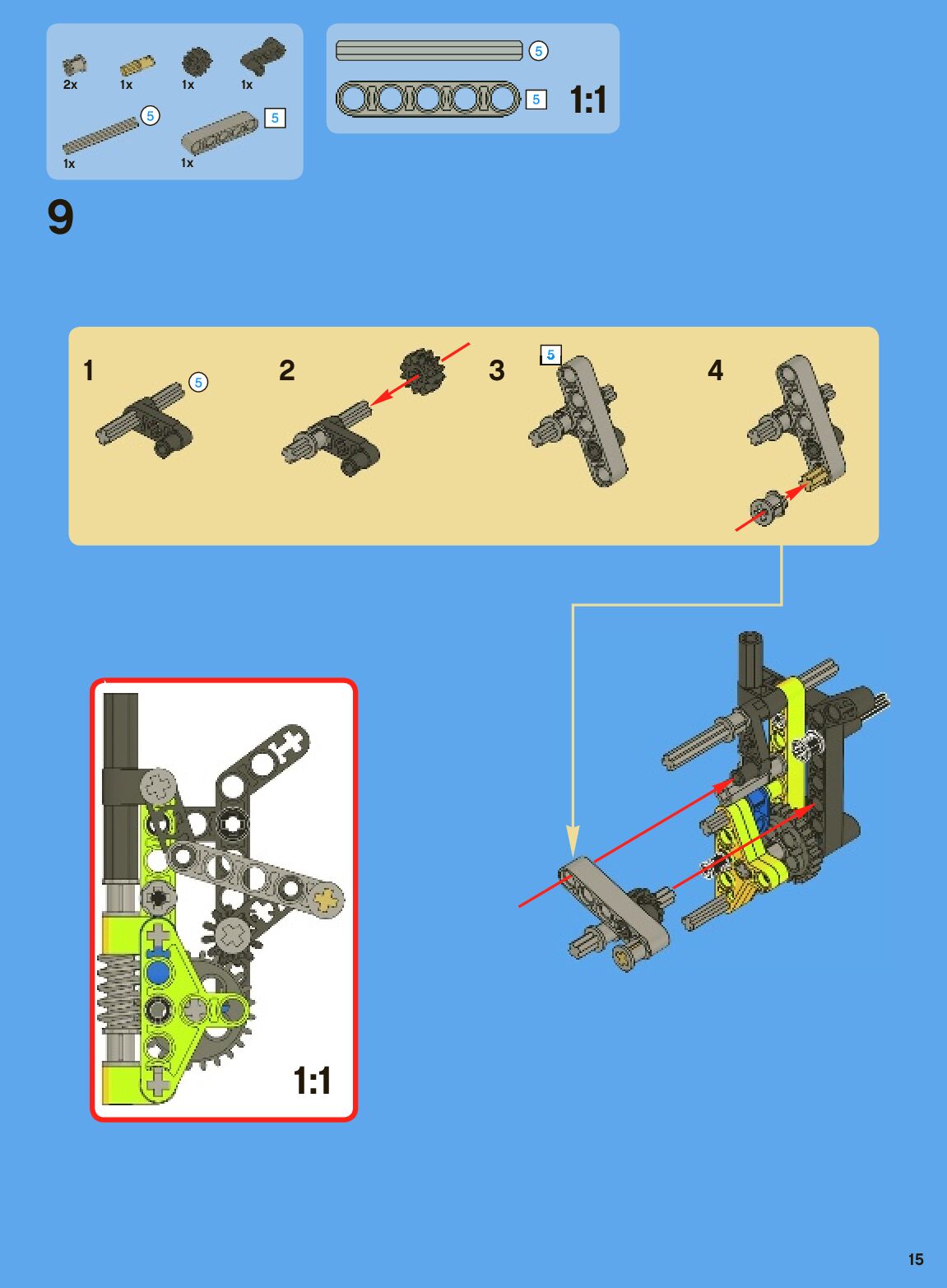 2x 1x 1x 1x

5
1x

5
1x

5

5

1:1

9

1

5

2

3

5

4

1:1

15