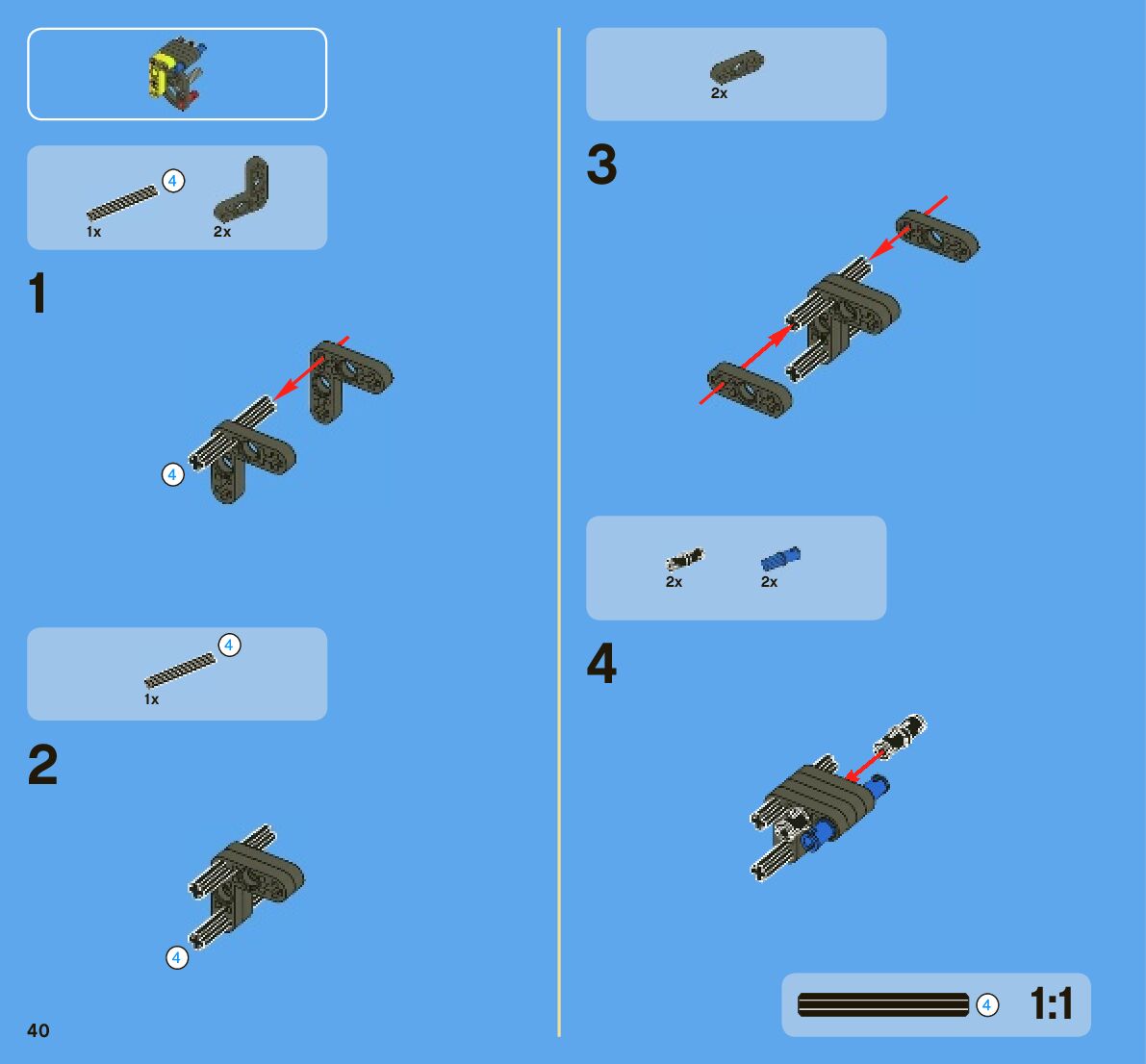 4
1x
2x

1

4

4
1x

2

4

40

2x

3

2x
2x

4

4
1:1