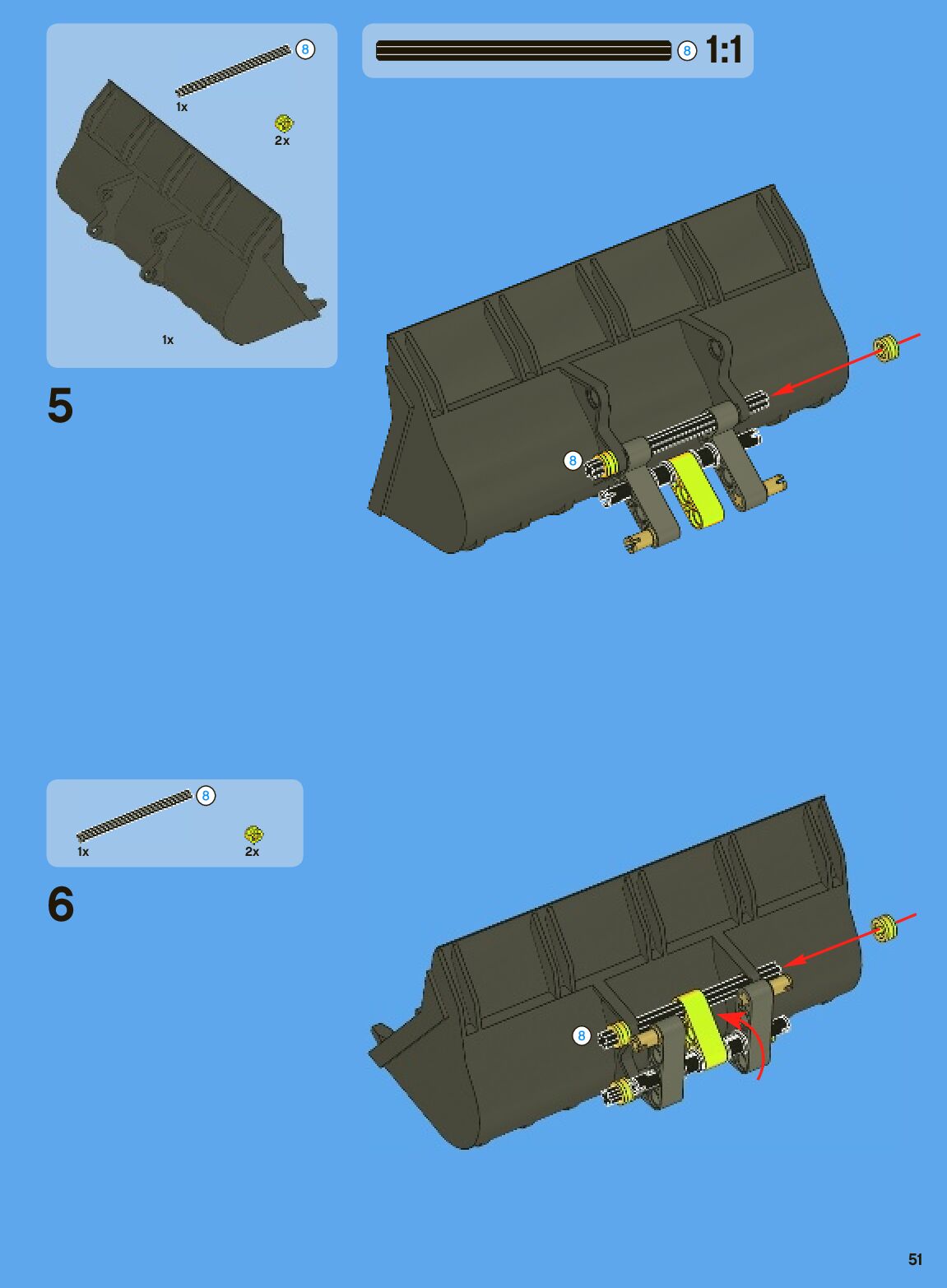 8
1x
2x
1x

8 1:1

5

8

8
1x
2x

6

8

51