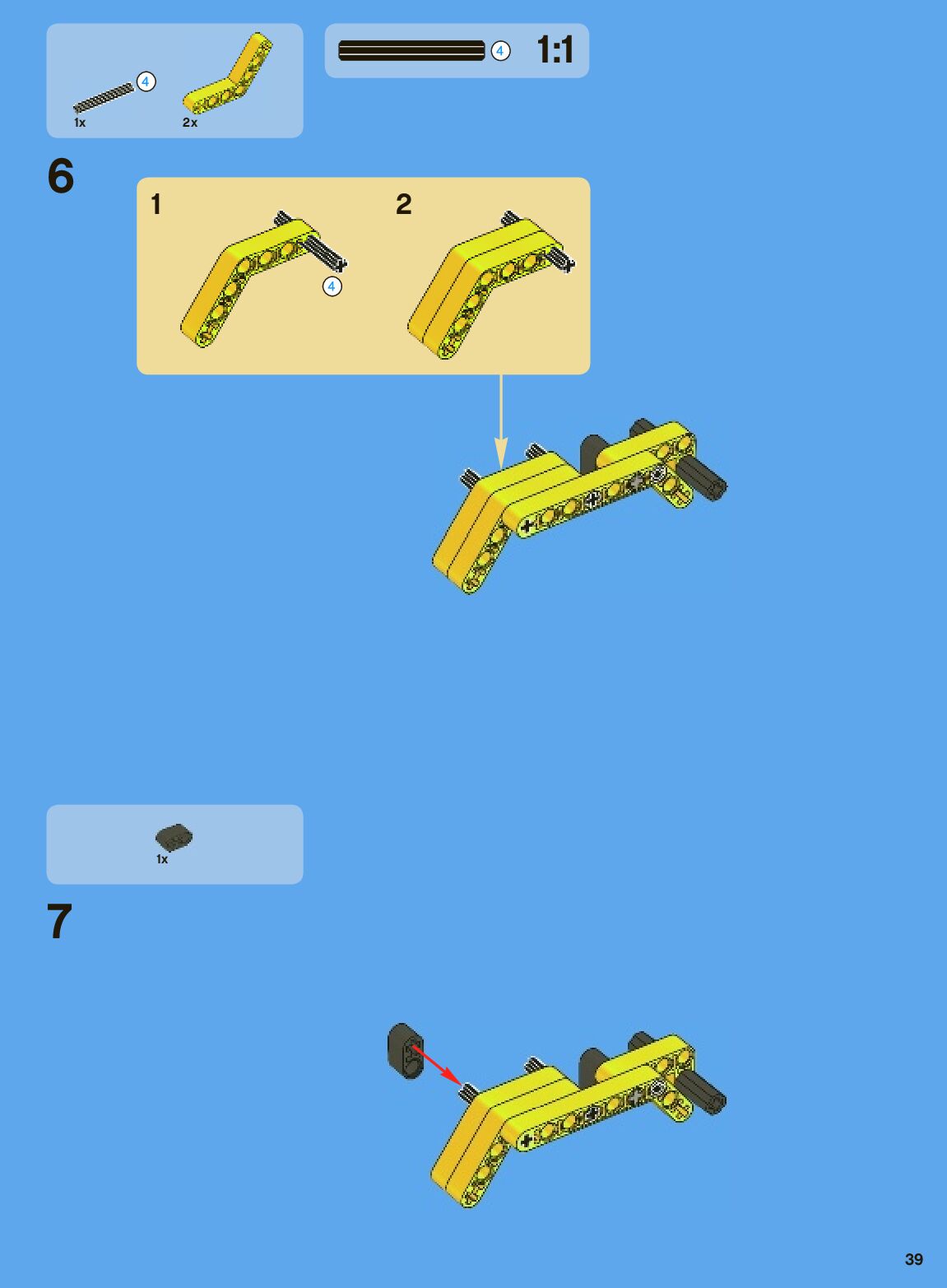 4
1x
2x

4 1:1

6

1

4

2

1x

7

39