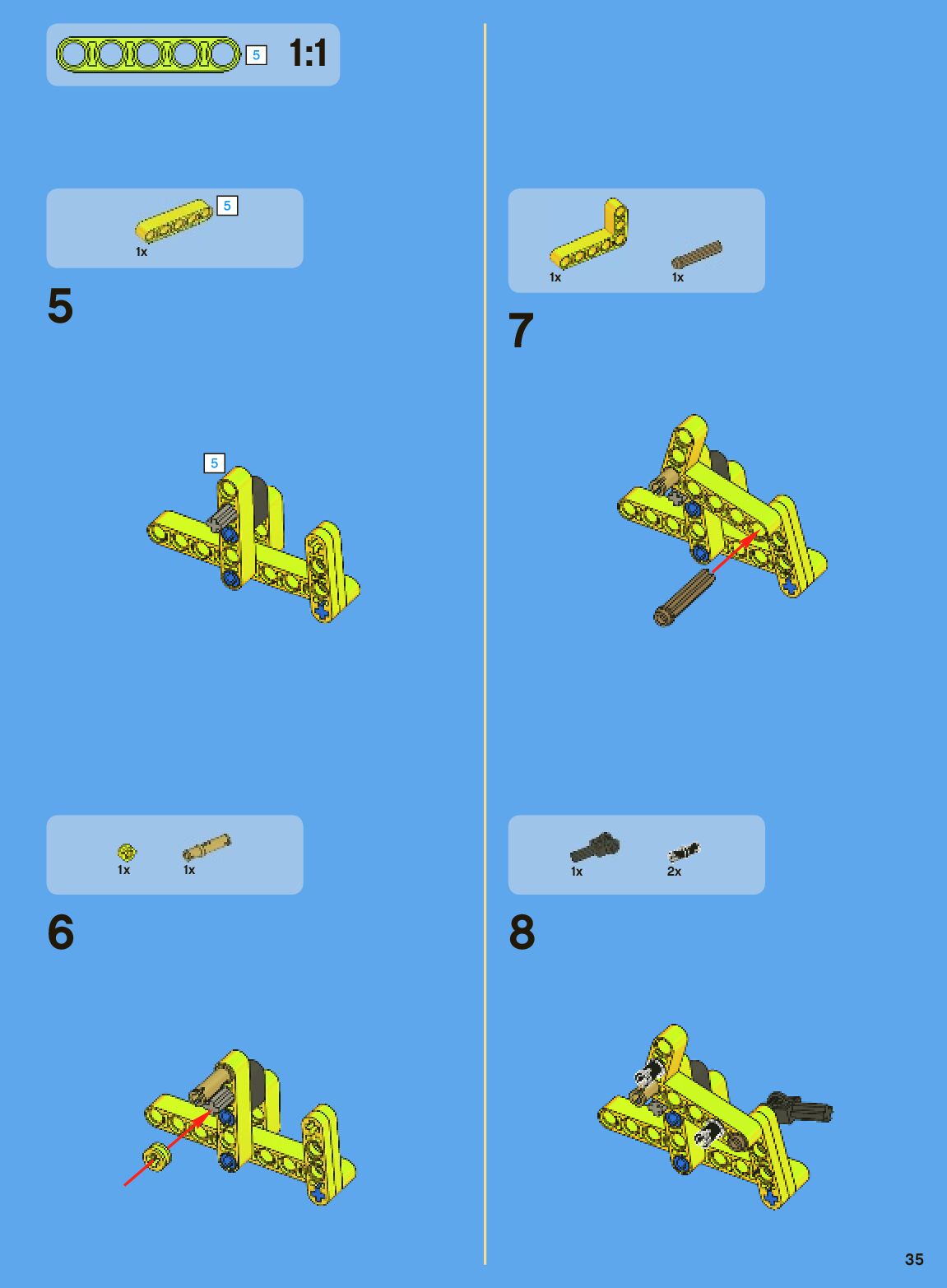 5 1:1

5
1x

5

5

1x 1x

6

1x 1x

7

1x 2x

8

35