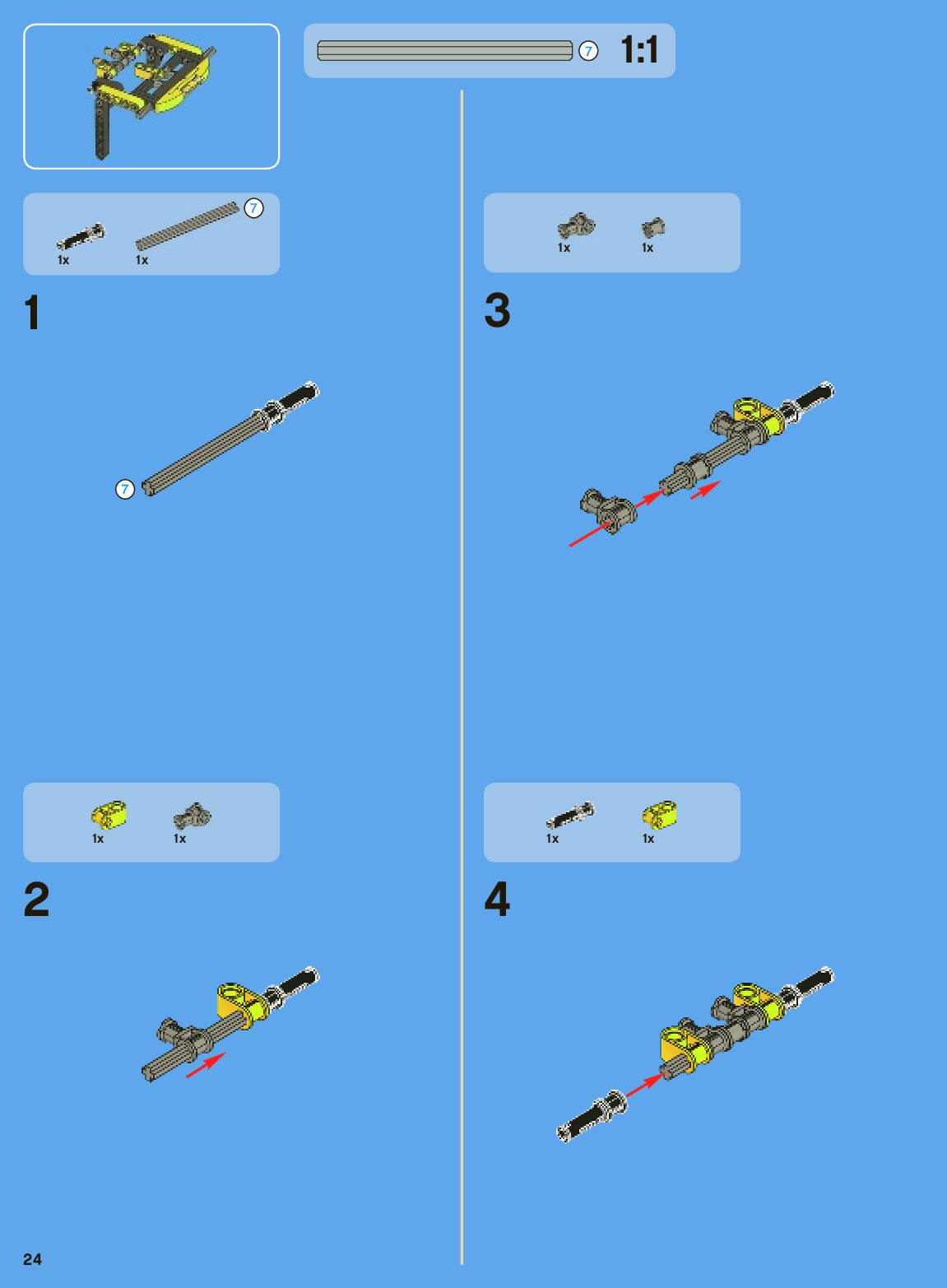 7 1:1

7
1x 1x

1

7

1x 1x

2

1x 1x

3

1x 1x

4

24