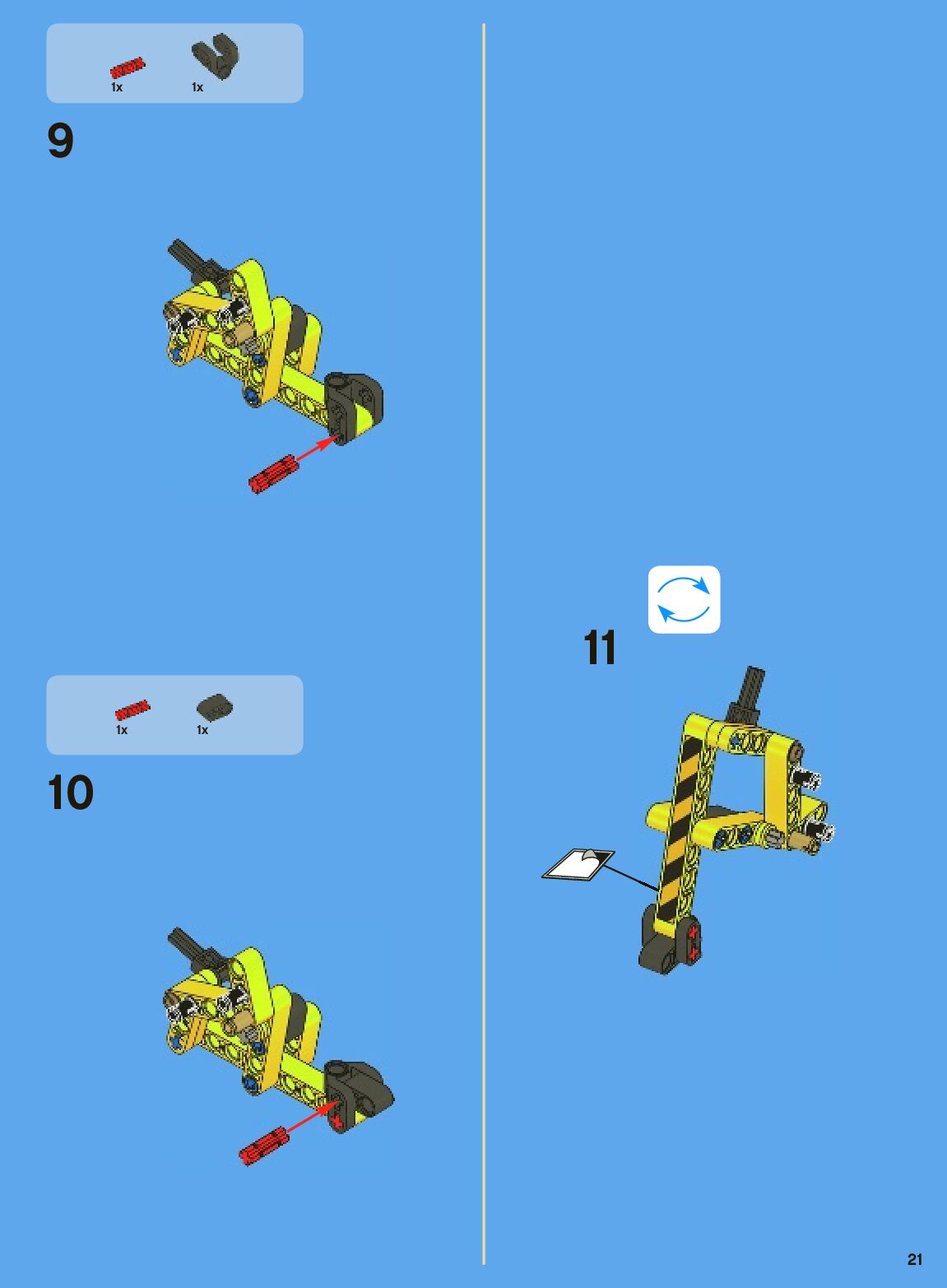 1x 1x

9

1x 1x

10

11

21