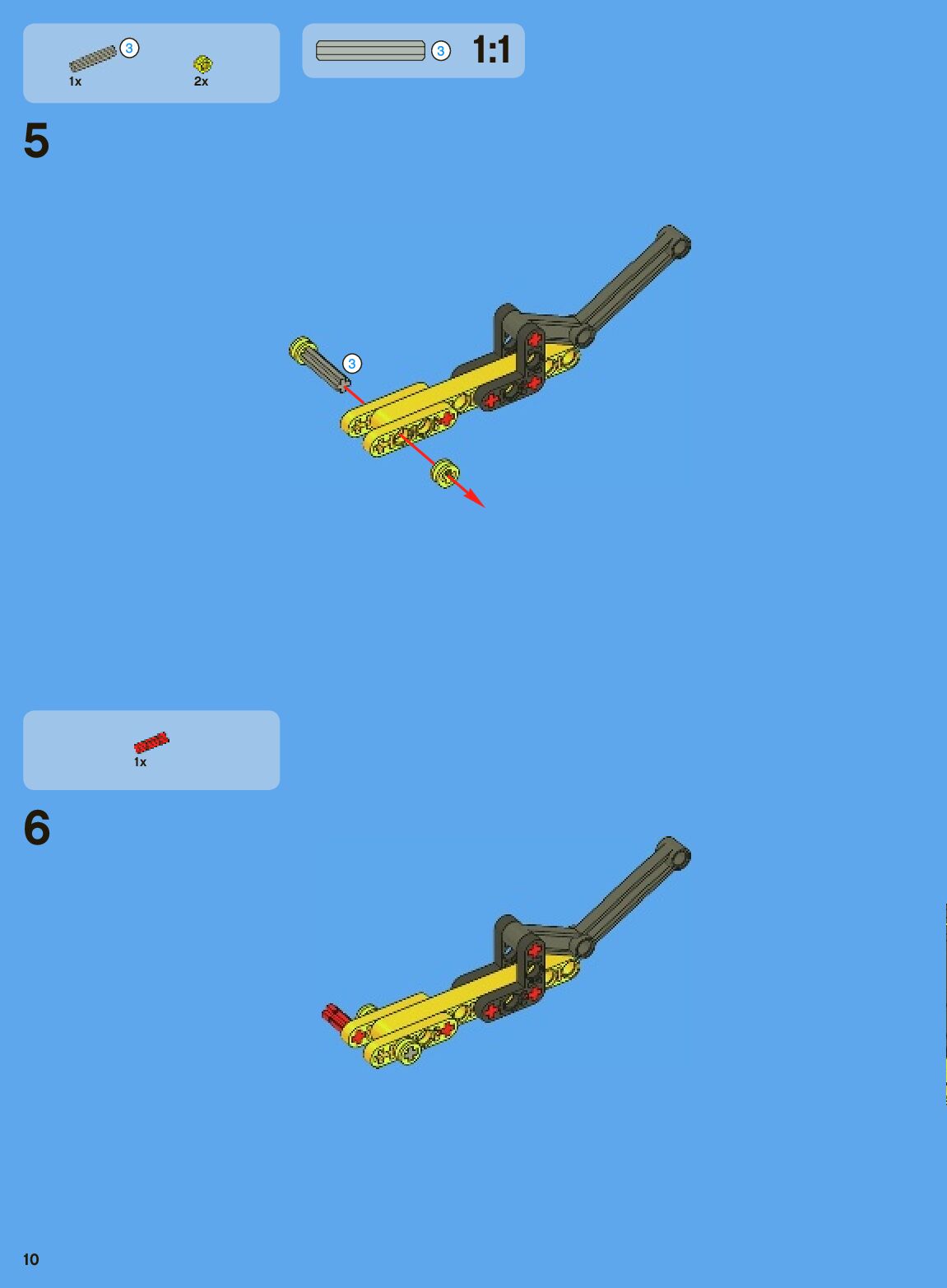 3
1x
2x

3 1:1

5

3

1x

6

10