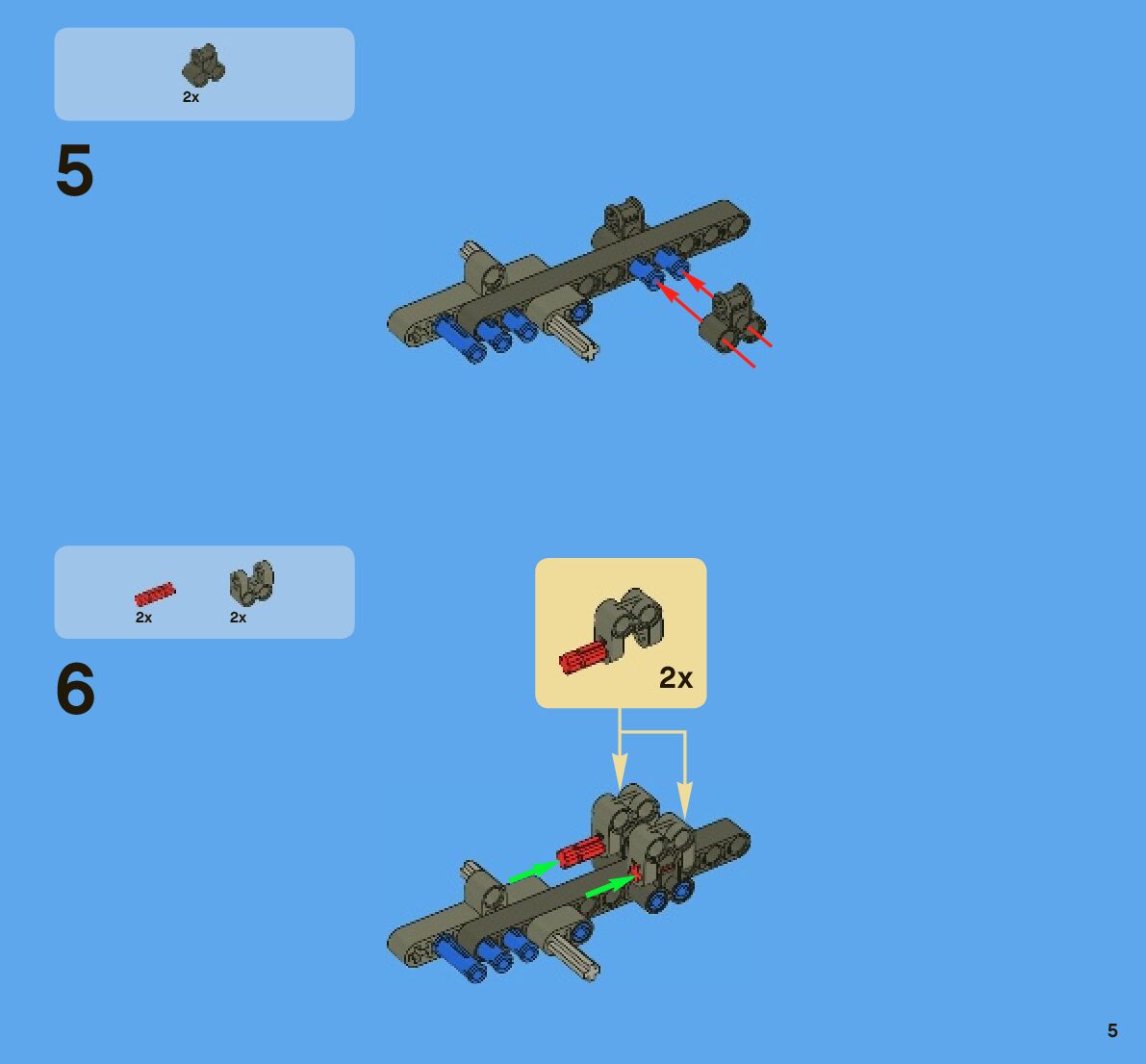 2x

5

2x

2x

6

2x

5