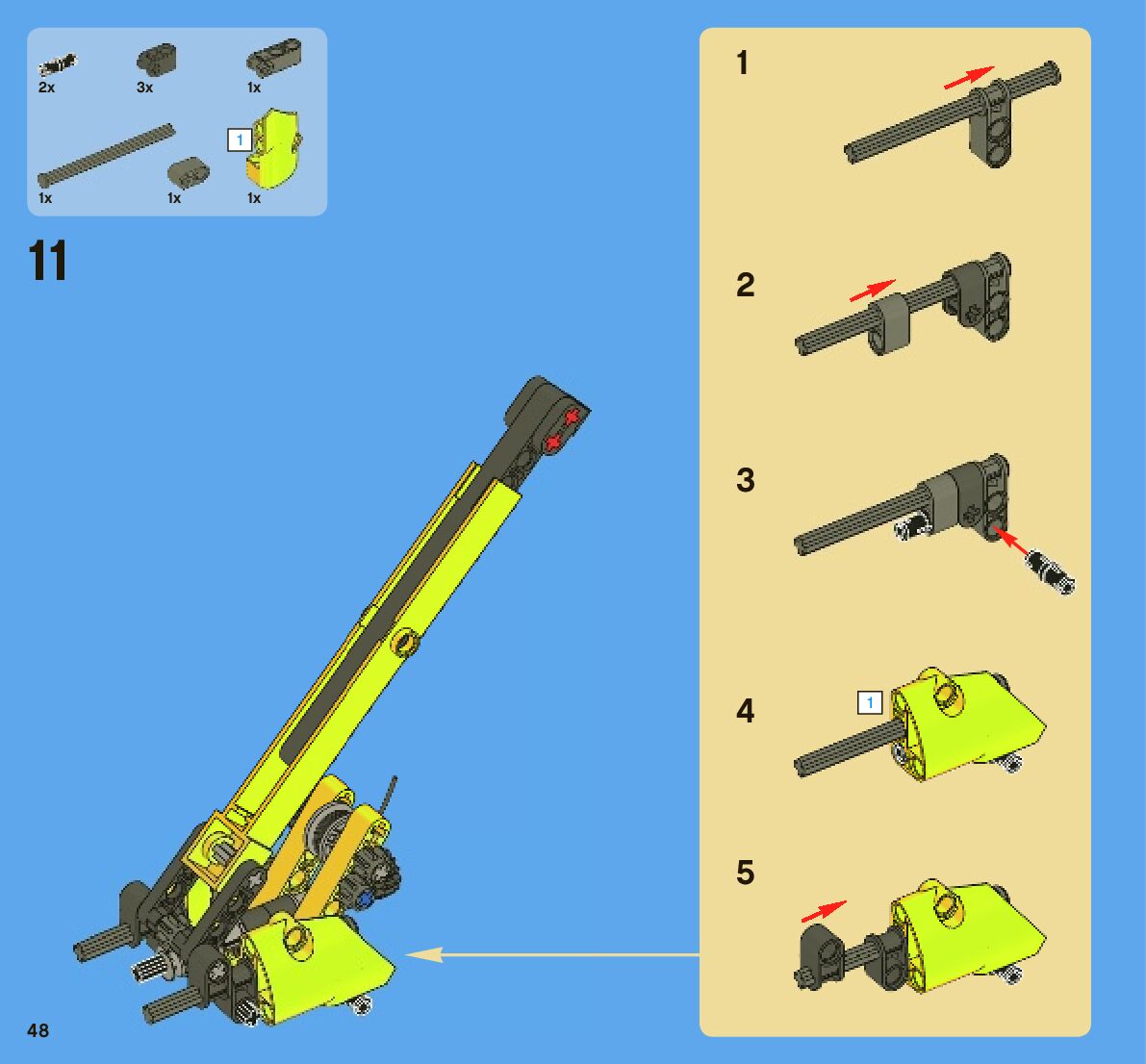 2x
3x
1x
1
1x
1x
1x

11

1

2

3

4
1

5

48