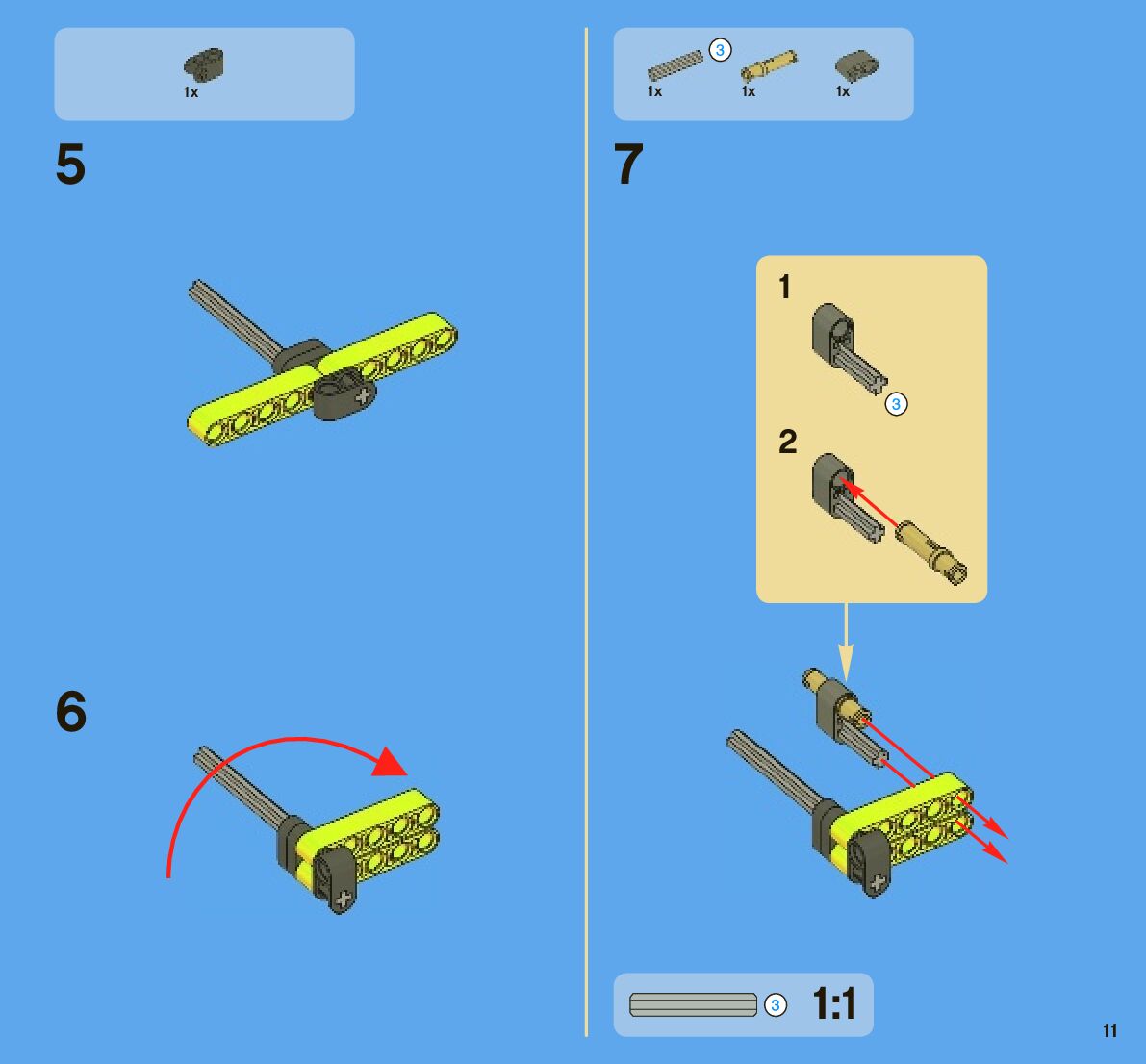 1x

5

6

3
1x 1x 1x

7

1

3

2

3 1:1

11