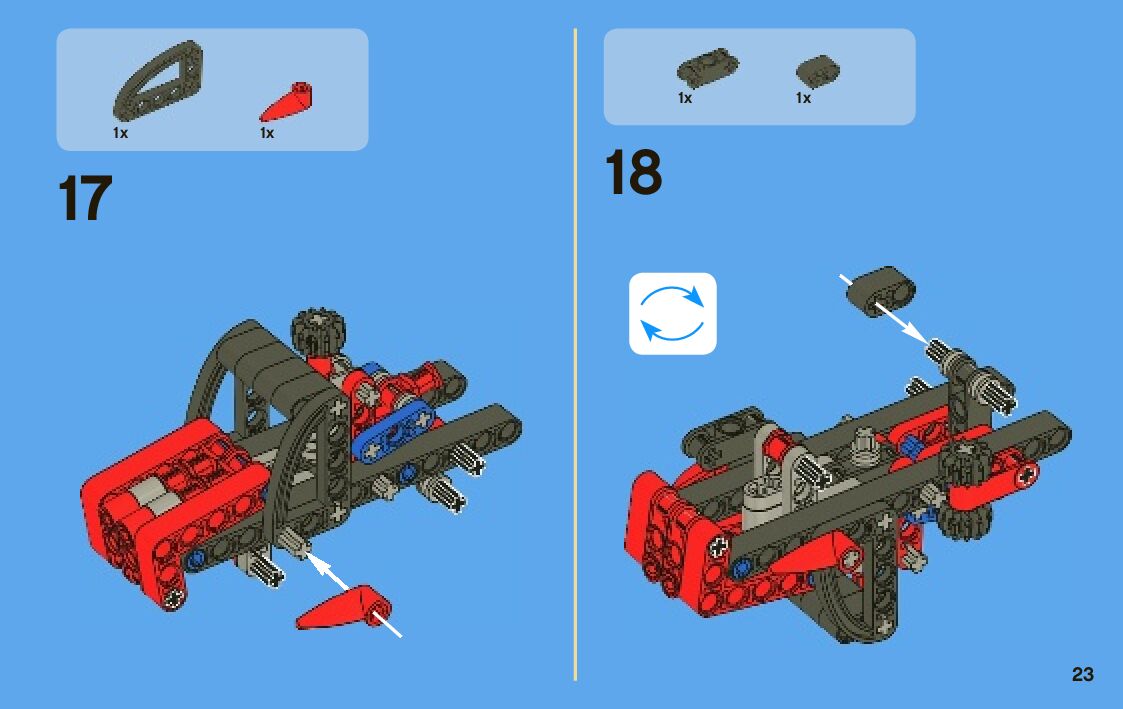 1x
1x

17

1x
1x

18

23