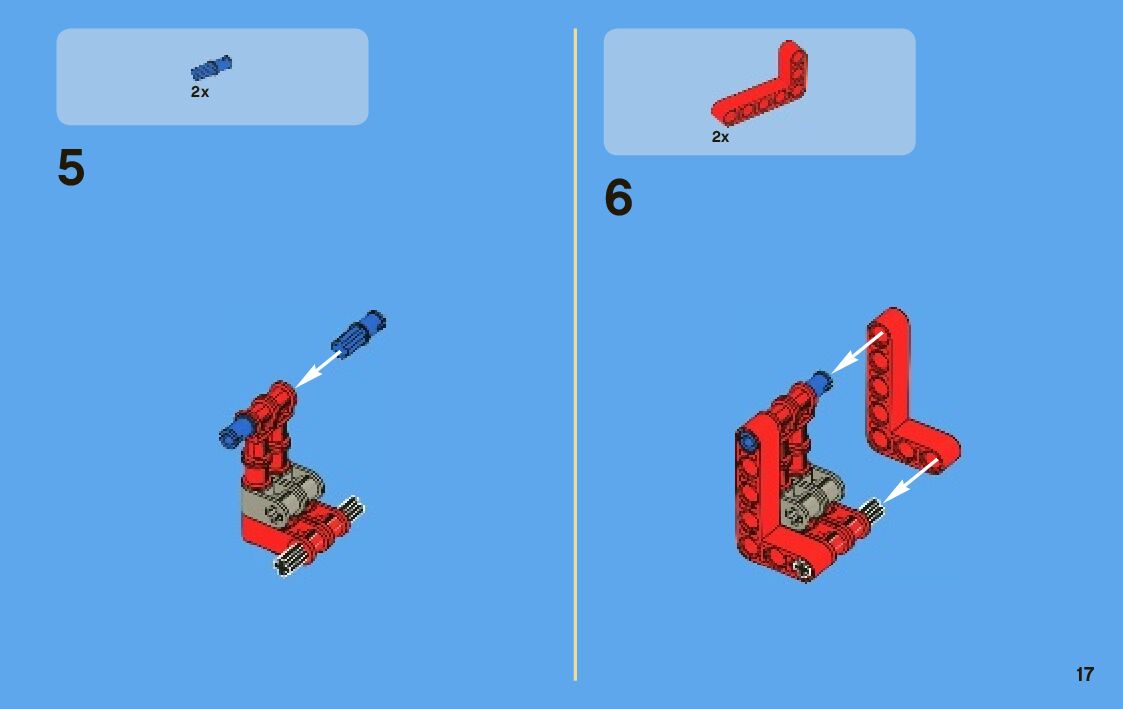 2x

5

2x

6

17