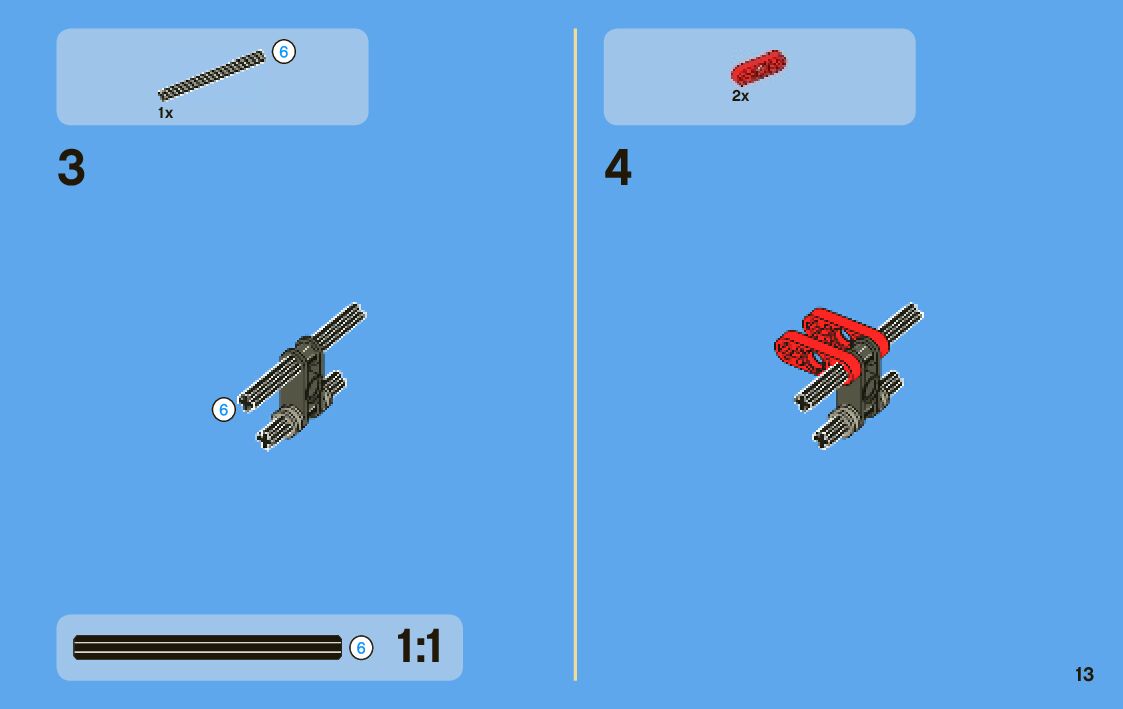 6
1x

3

6

6 1:1

2x

4

13