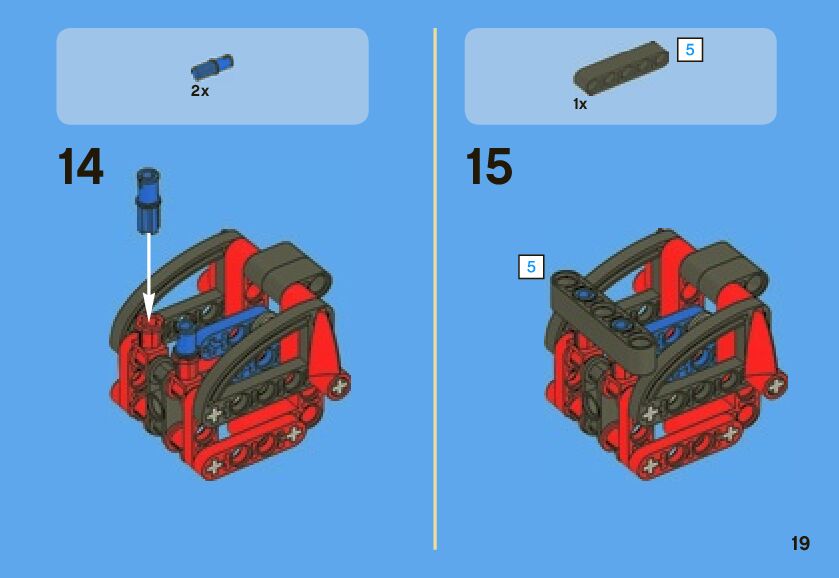 2x

14

5

1x

15

5

19