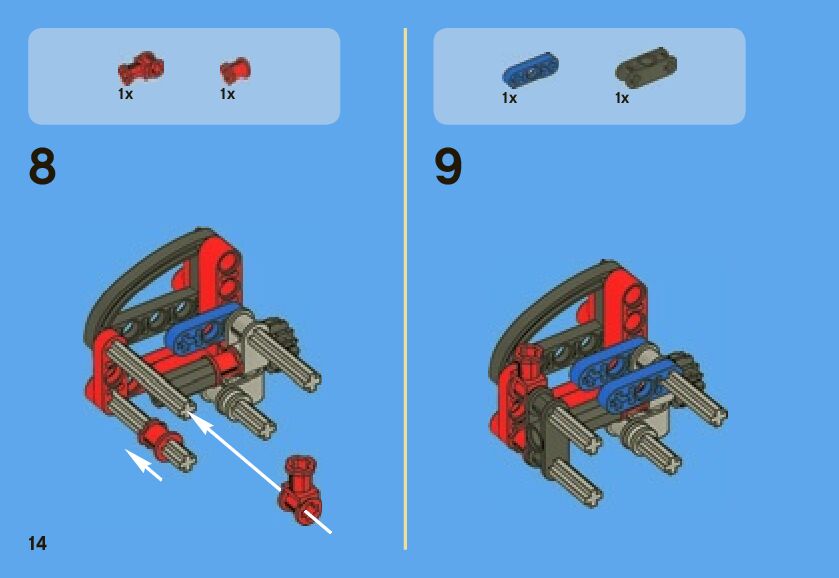 1x 1x

8

14

1x 1x

9