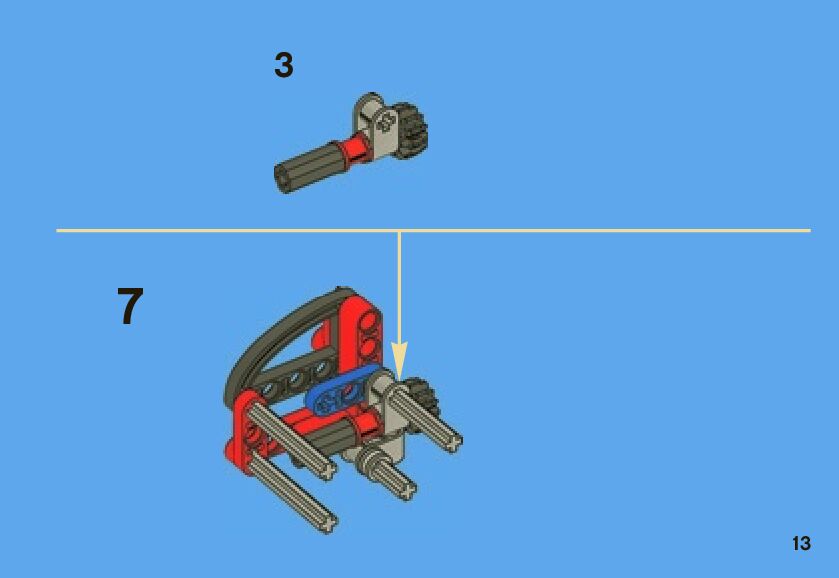 3

7

13