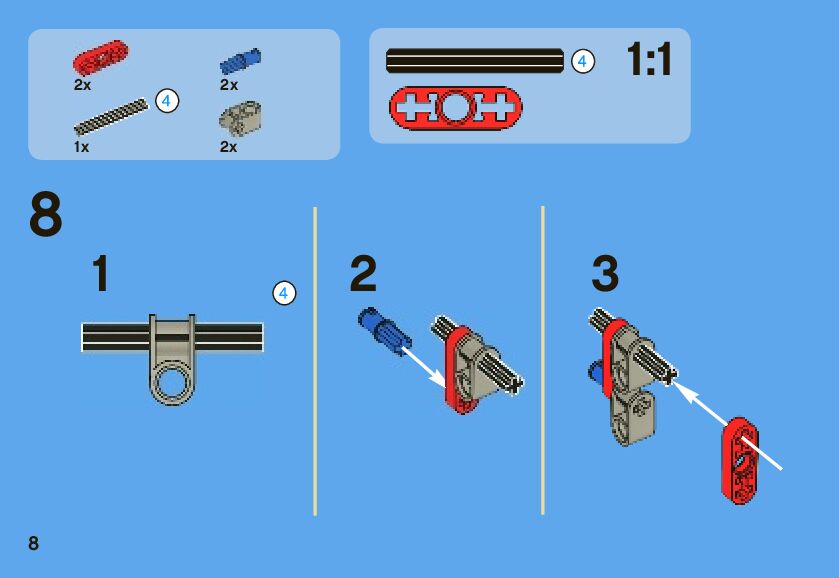 2x
2x
4
1x
2x

4
1:1

8

1
4

2

3

8