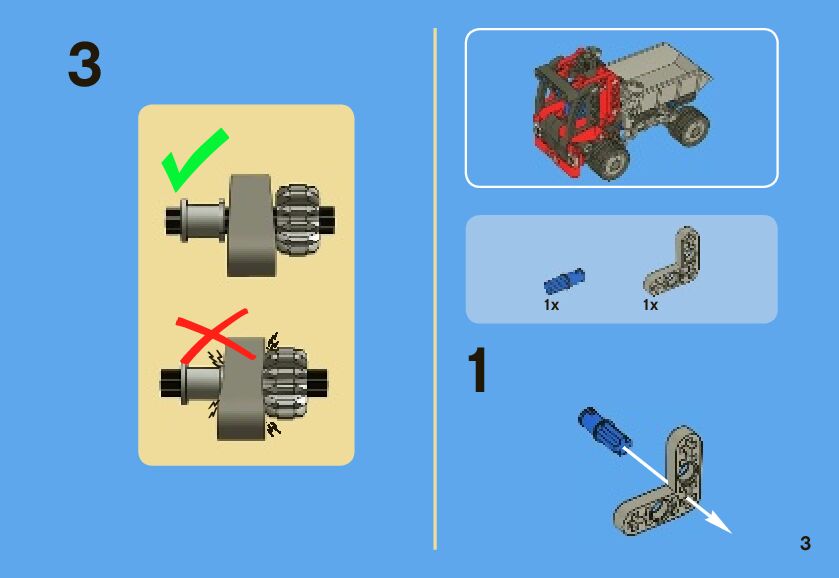 3

1x

1x

1

3