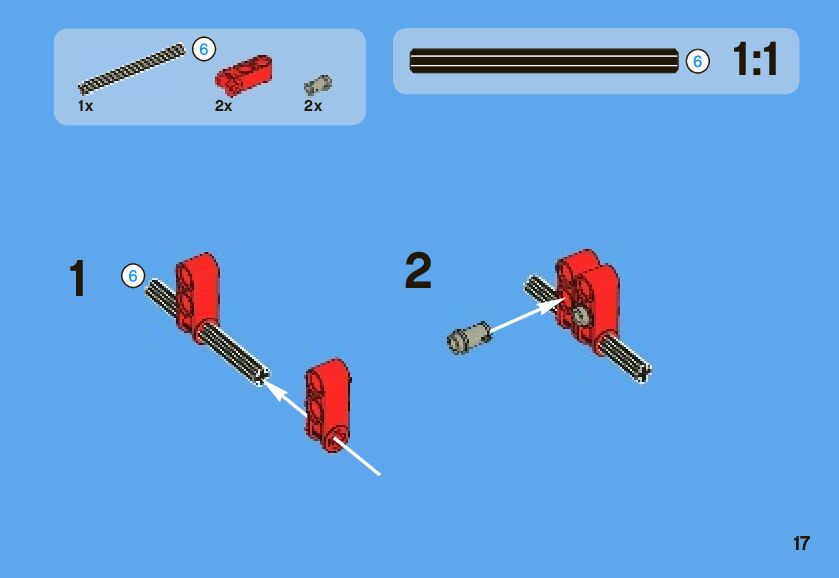 6
1x
2x
2x

6
1:1

1
6

2

17