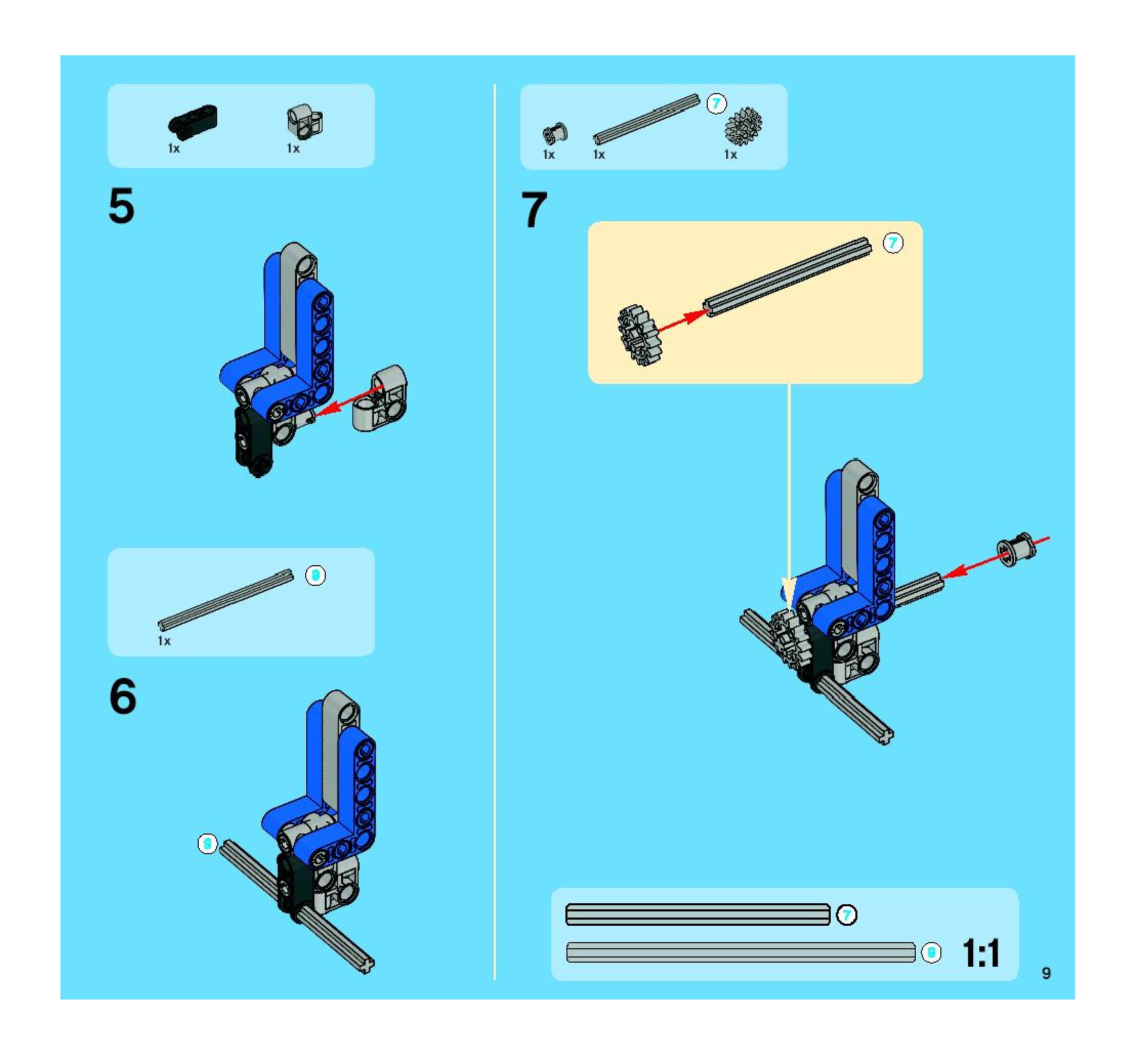 1x
1x

5

9
1x

6

9

1x
1x
7
1x

7

7

7
9
1:1

9