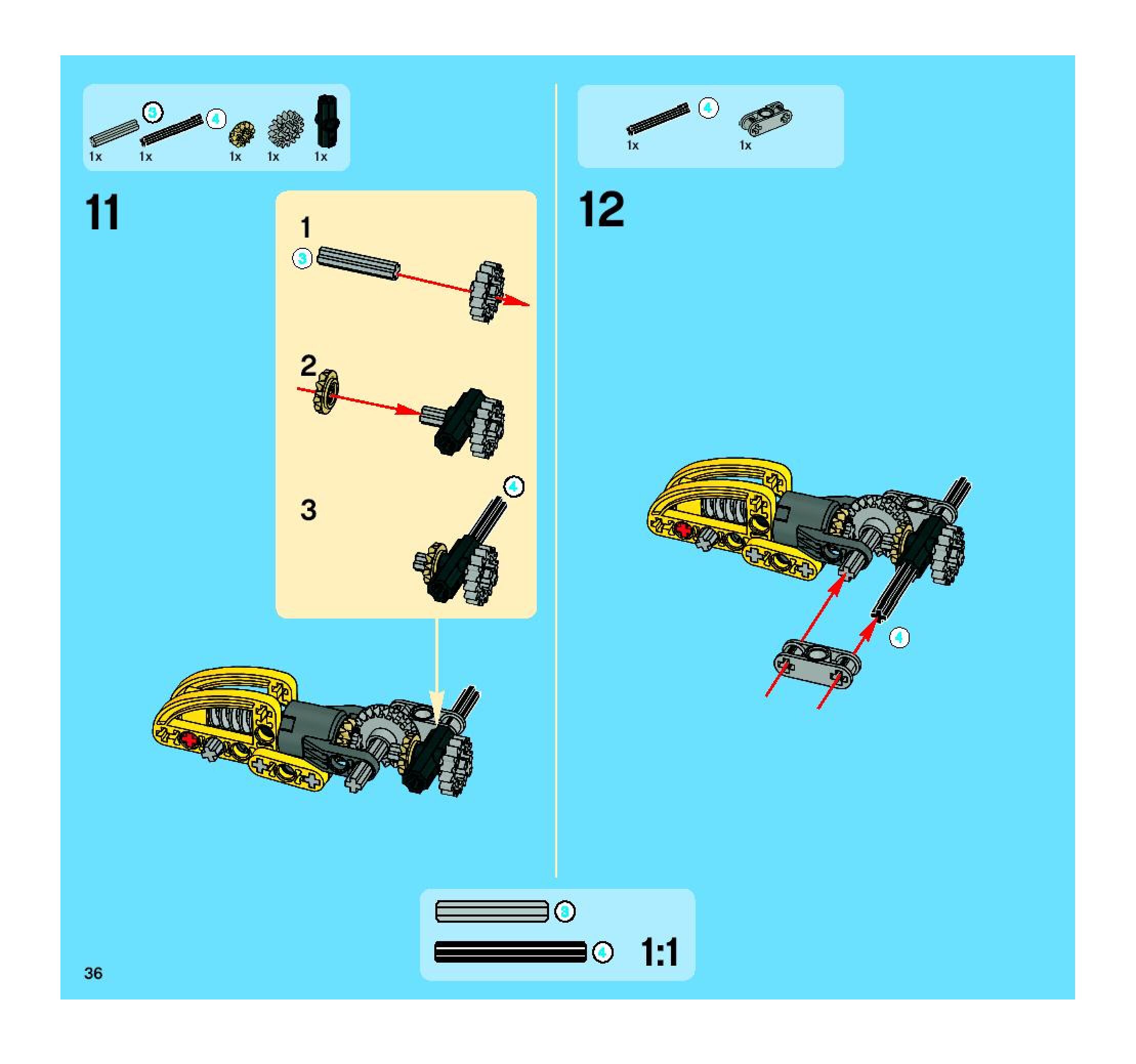 3 4
1x 1x 1x 1x 1x

11

1
3

2

3
4

4
1x 1x

12

4

3
4 1:1

36