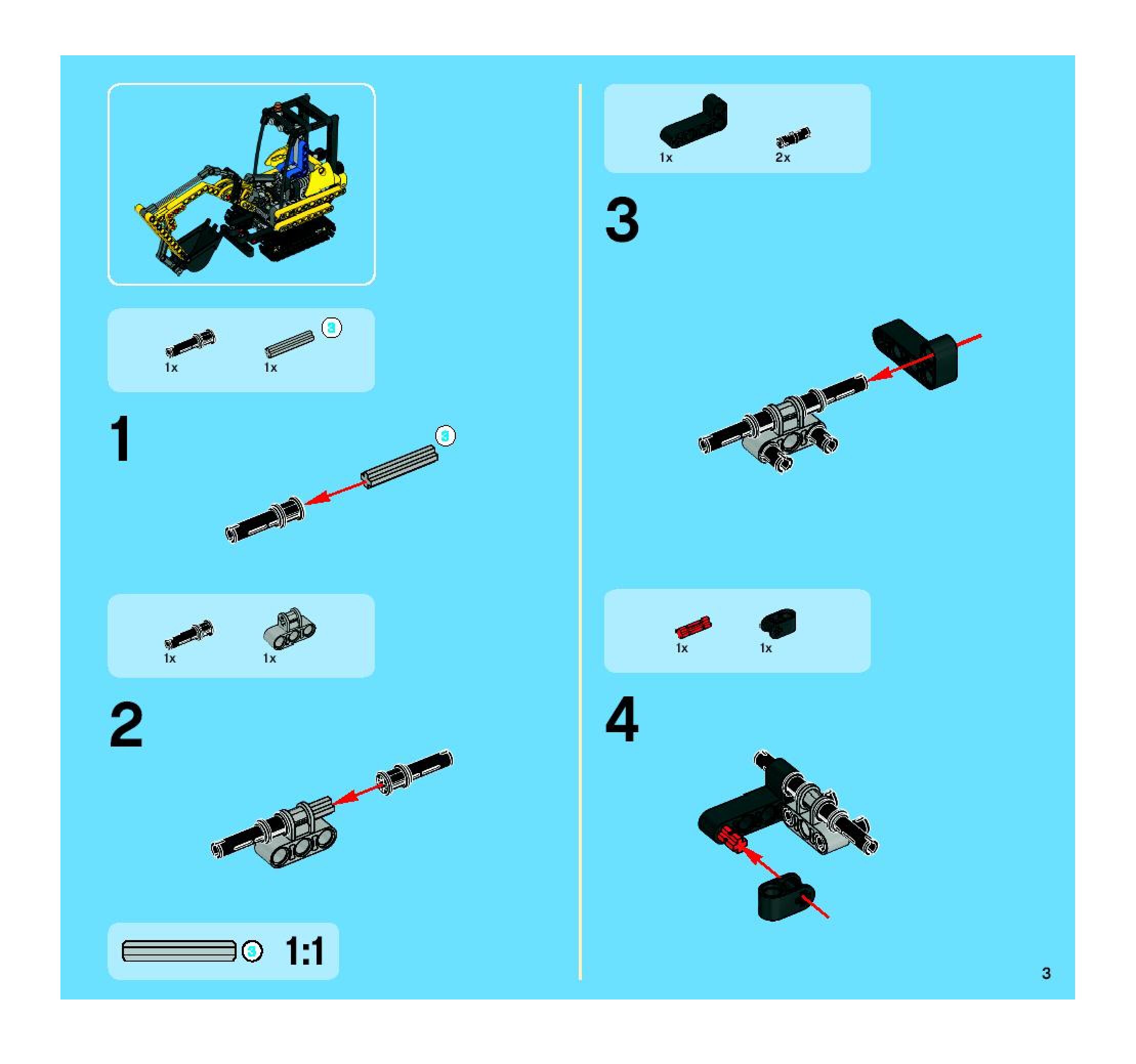 1x 1x 3

1

3

1x 1x

2

3 1:1

1x 2x

3

1x 1x

4

3