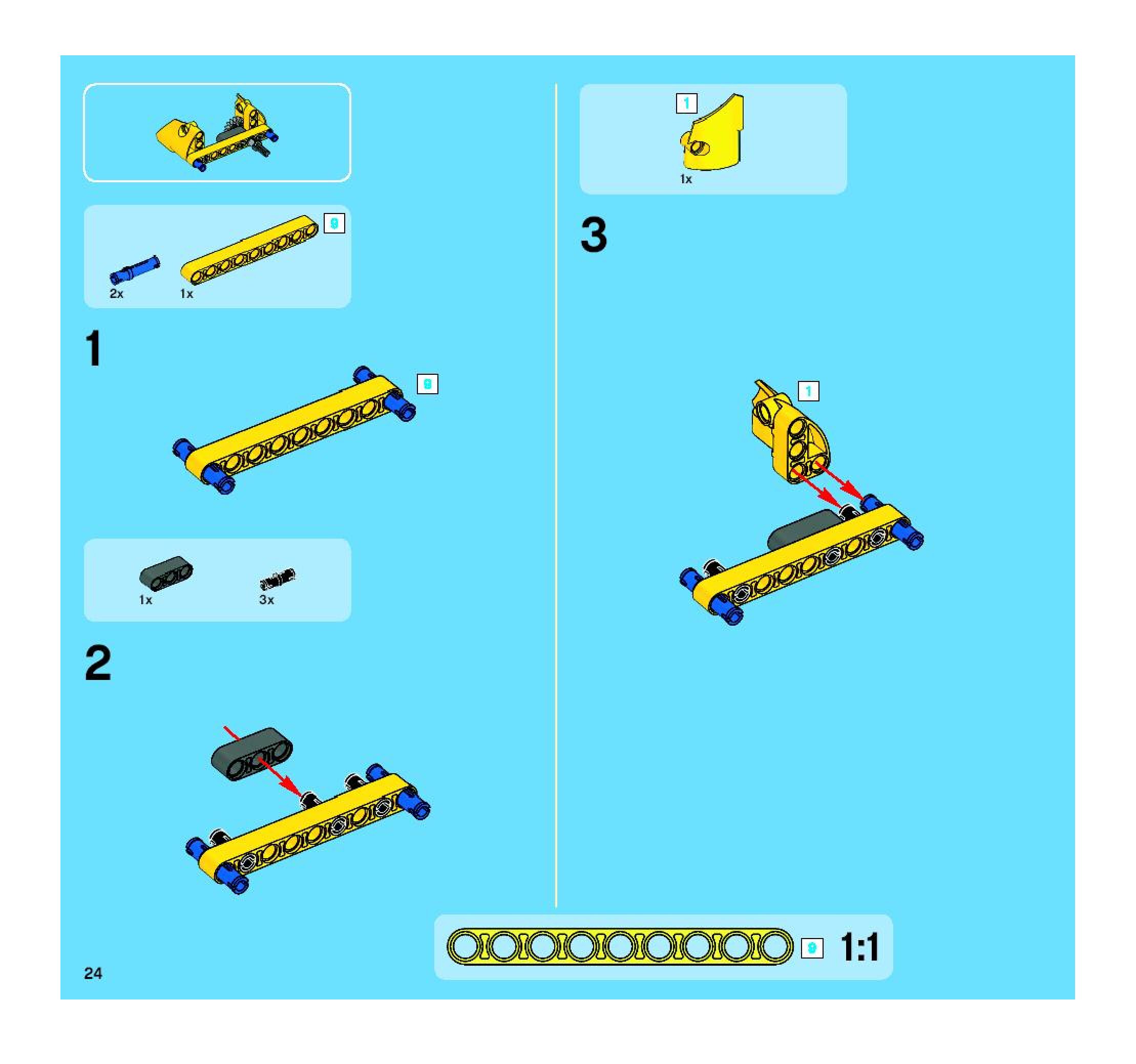 9

2x 1x

1

9

1x 3x

2

1

1x

3

1

9 1:1

24