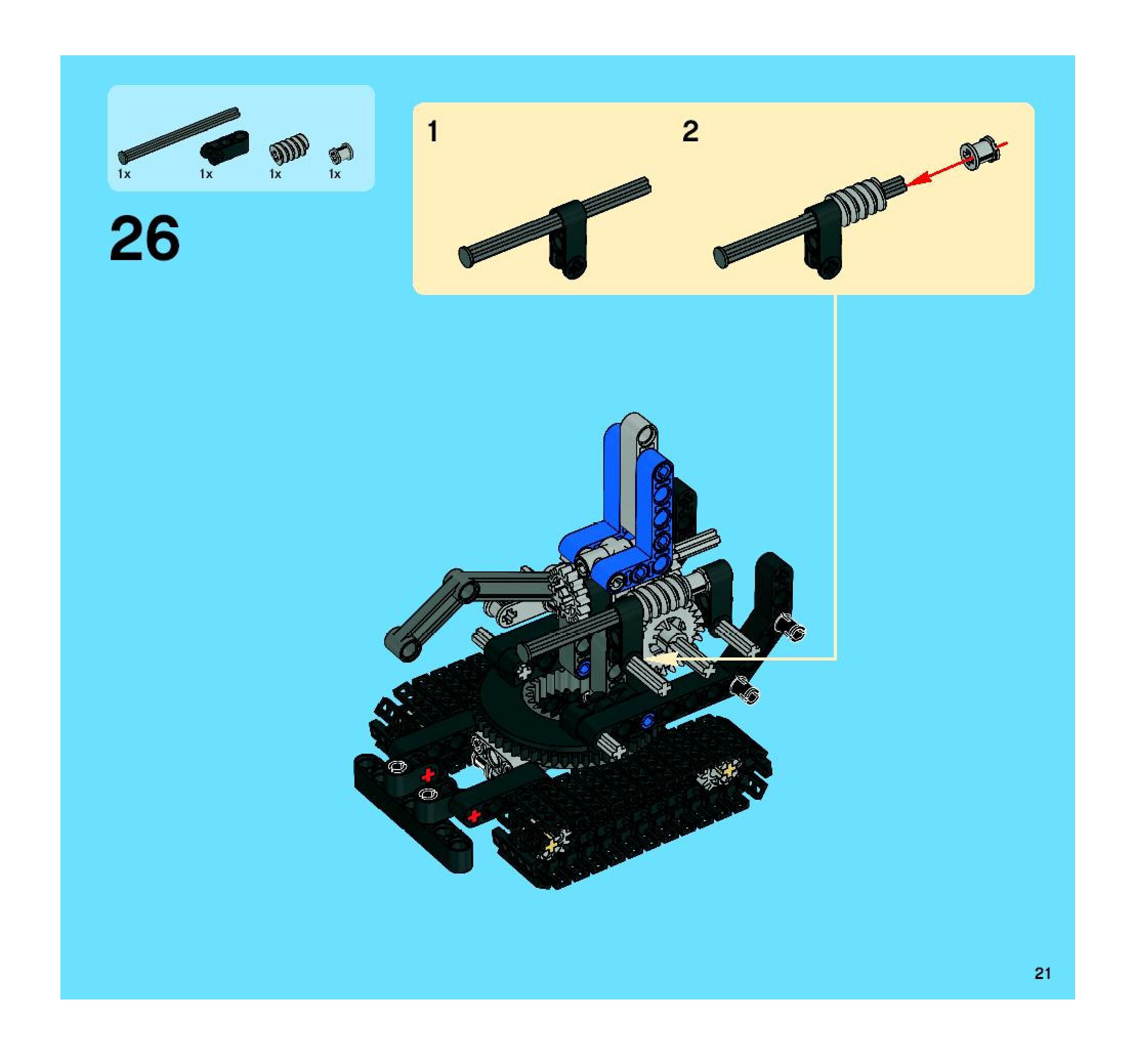 1x 1x 1x 1x

26

1

2

21