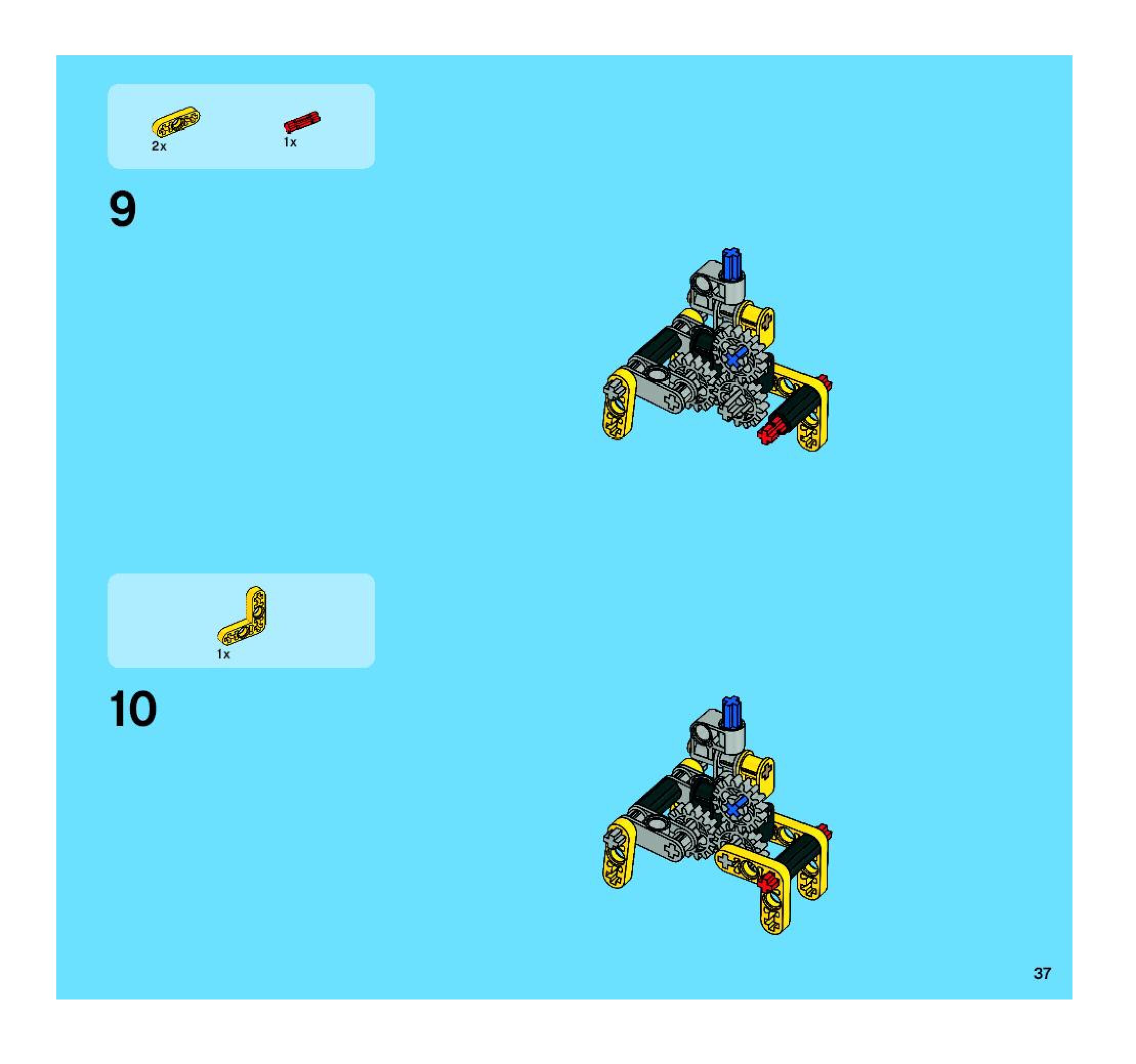 2x

1x

9

1x

10

37