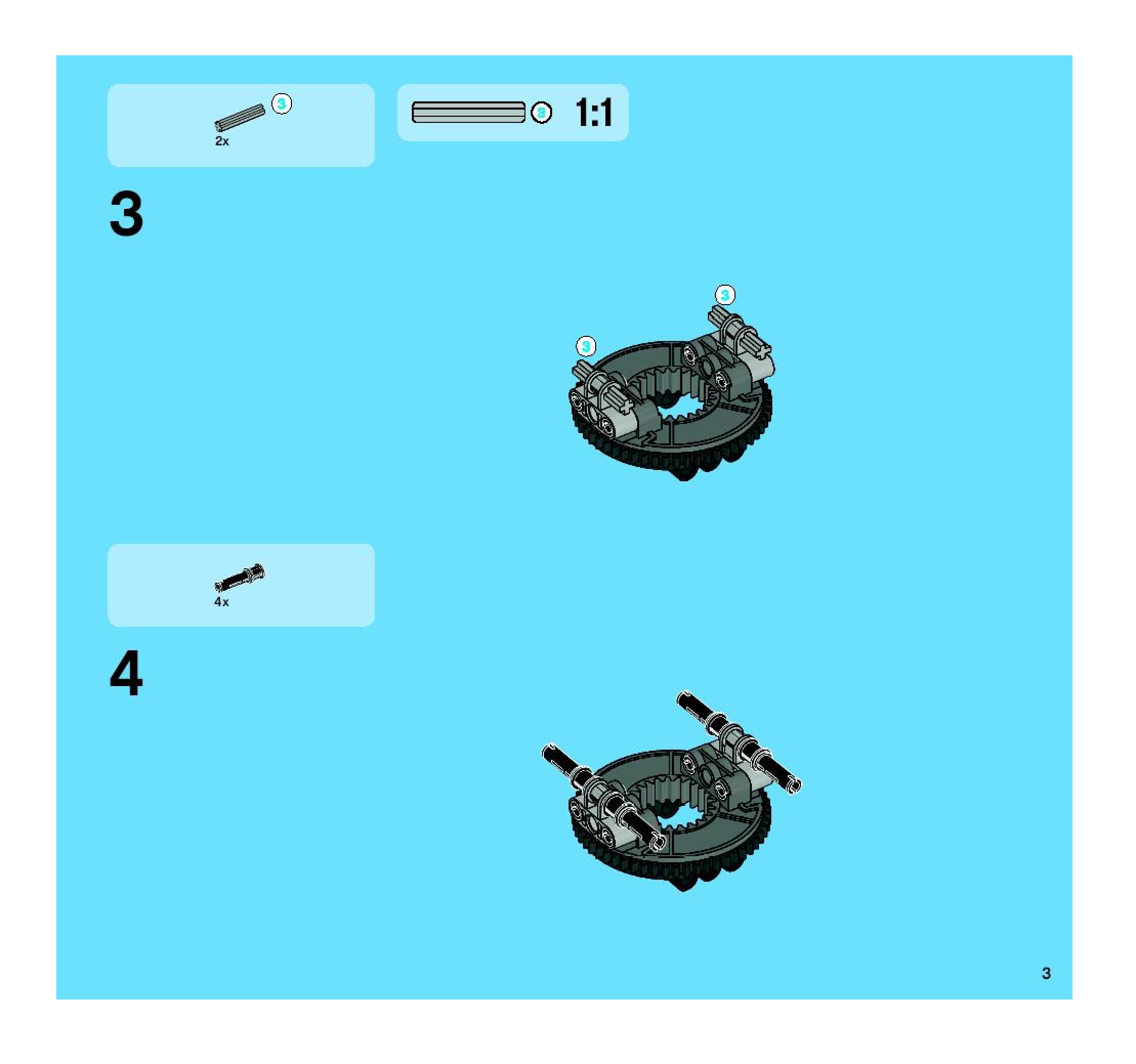 3
2x

3
1:1

3

3
3

4x

4

3